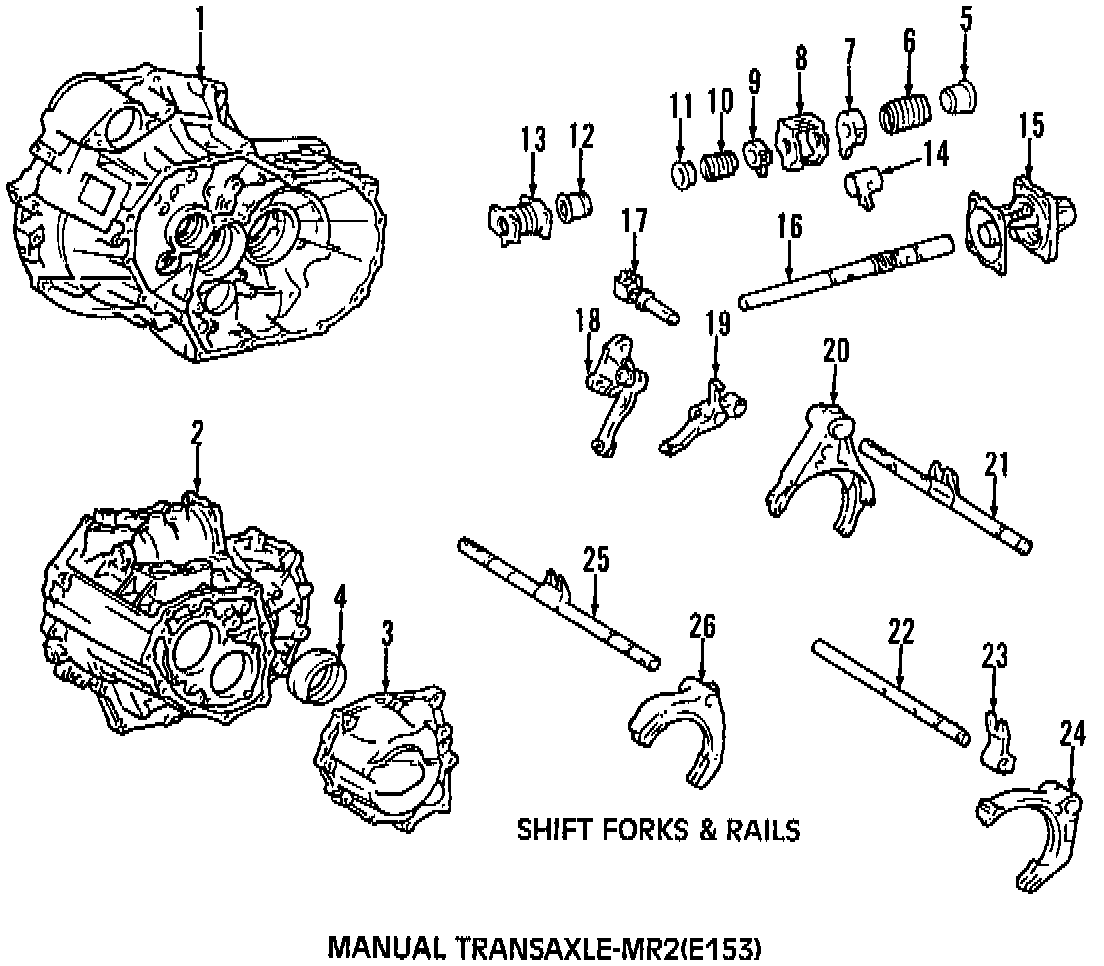 1
5
6
7
8
9
10
11
13
12
14
15
17
16
18
19
20
21
2
25
4
3
26
22
23
24
SHIFT FORKS & RAILS
MANUAL TRANSAXLE-MR2(E153)