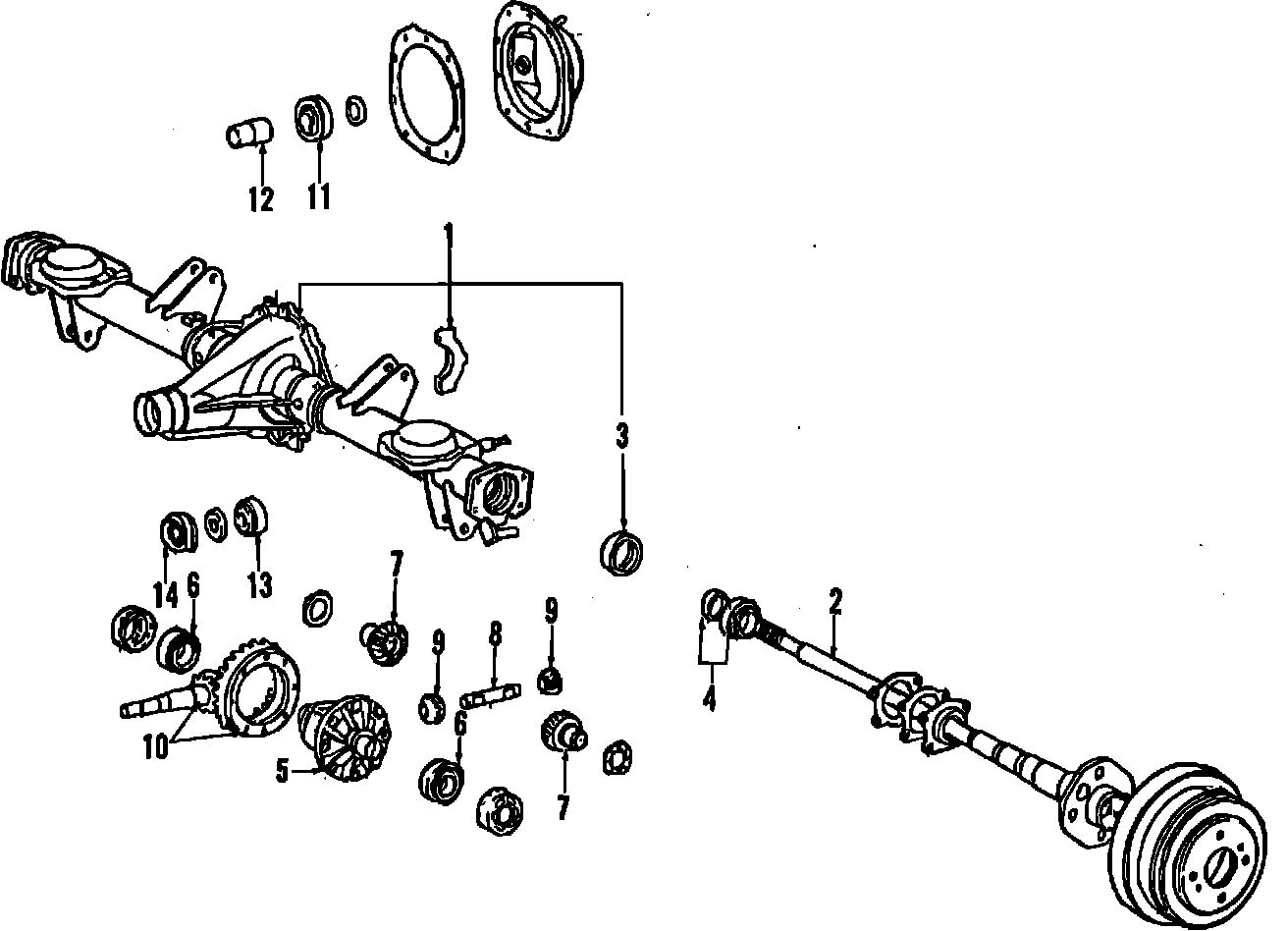 12
11
1
3
14
6
13
7
9
8
9
2
4
10
5
6
7