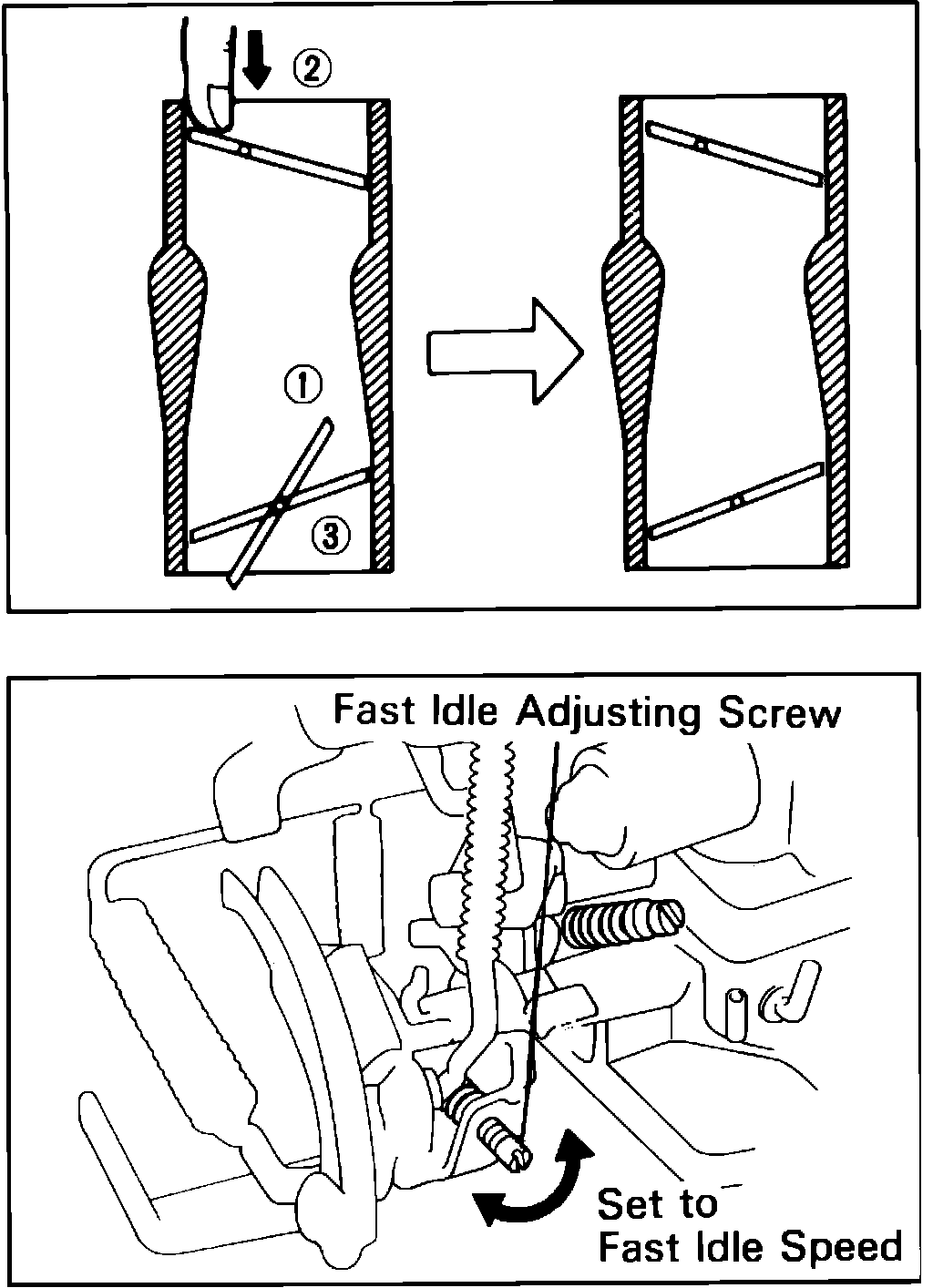 ②

①

③

Fast Idle Adjusting Screw

Set to Fast Idle Speed