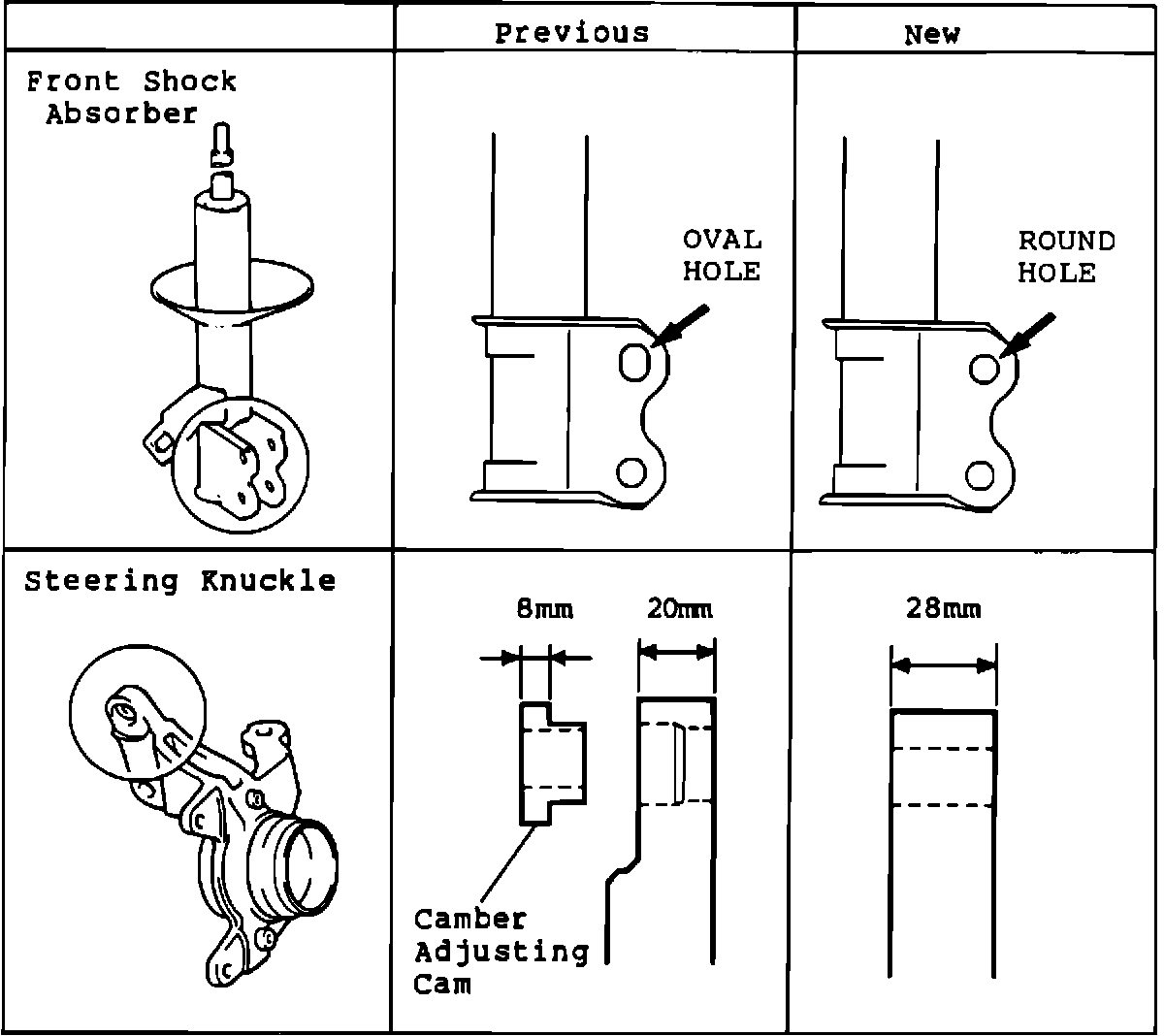 | | Previous | New |
|---|---|---|
| Front Shock Absorber | OVAL HOLE | ROUND HOLE |
| Steering Knuckle | 8mm 20mm Camber Adjusting Cam | 28mm |