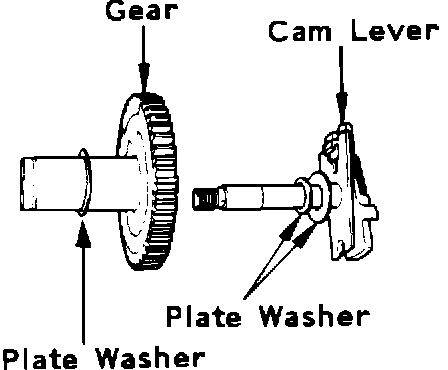 Gear
Cam Lever
Plate Washer
Plate Washer