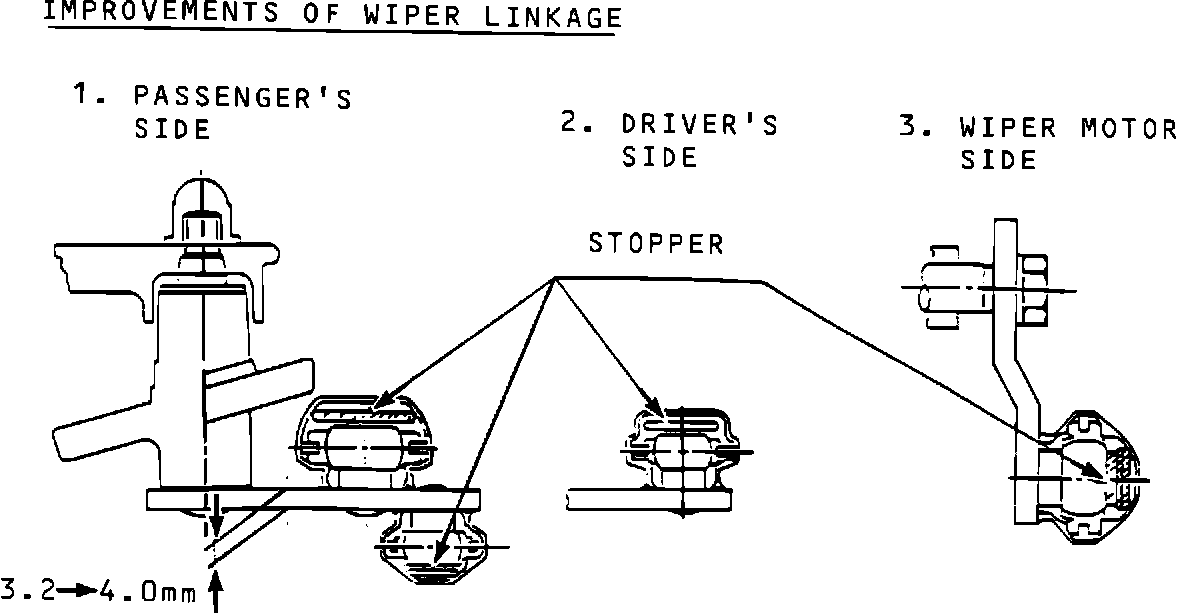 IMPROVEMENTS OF WIPER LINKAGE

1. PASSENGER'S SIDE

2. DRIVER'S SIDE

3. WIPER MOTOR SIDE

STOPPER

3.2→4.0mm