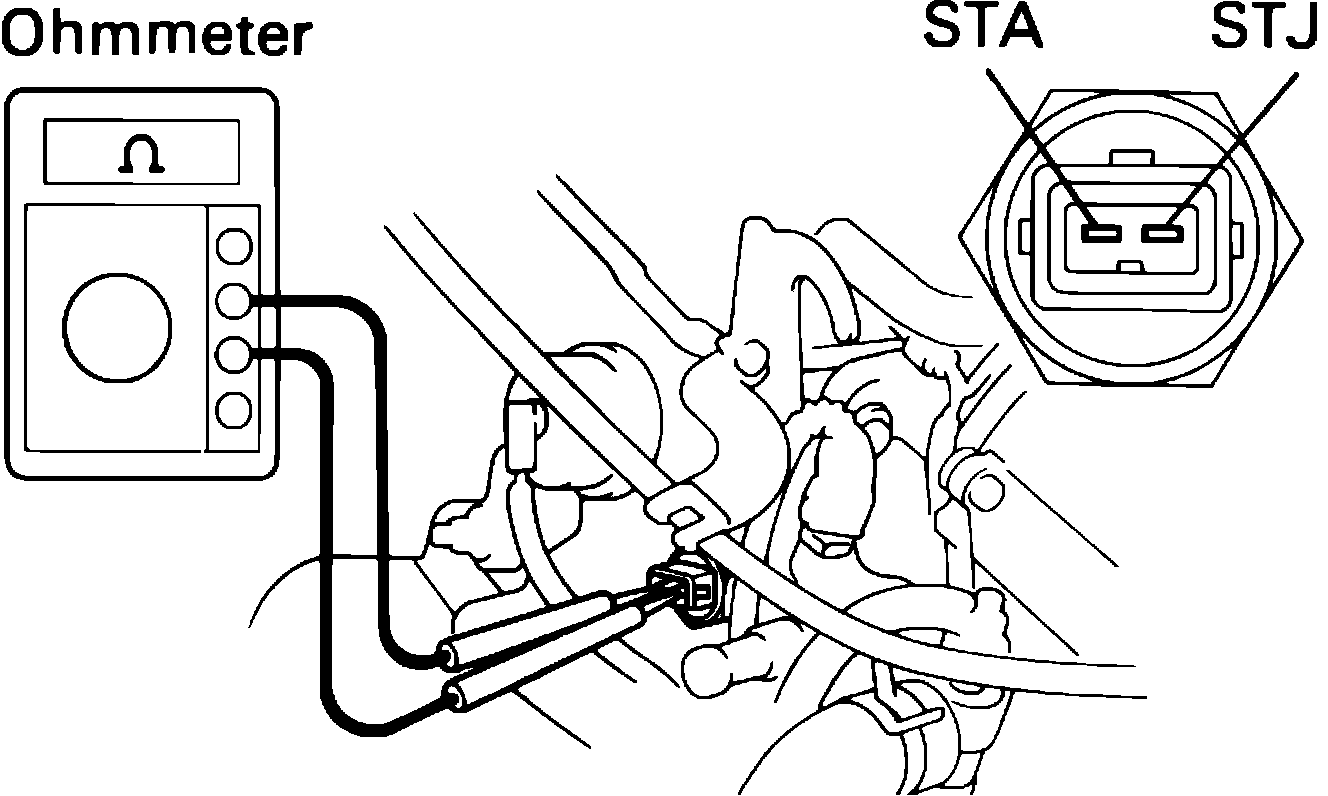 Ohmmeter
Ω
STA
STJ