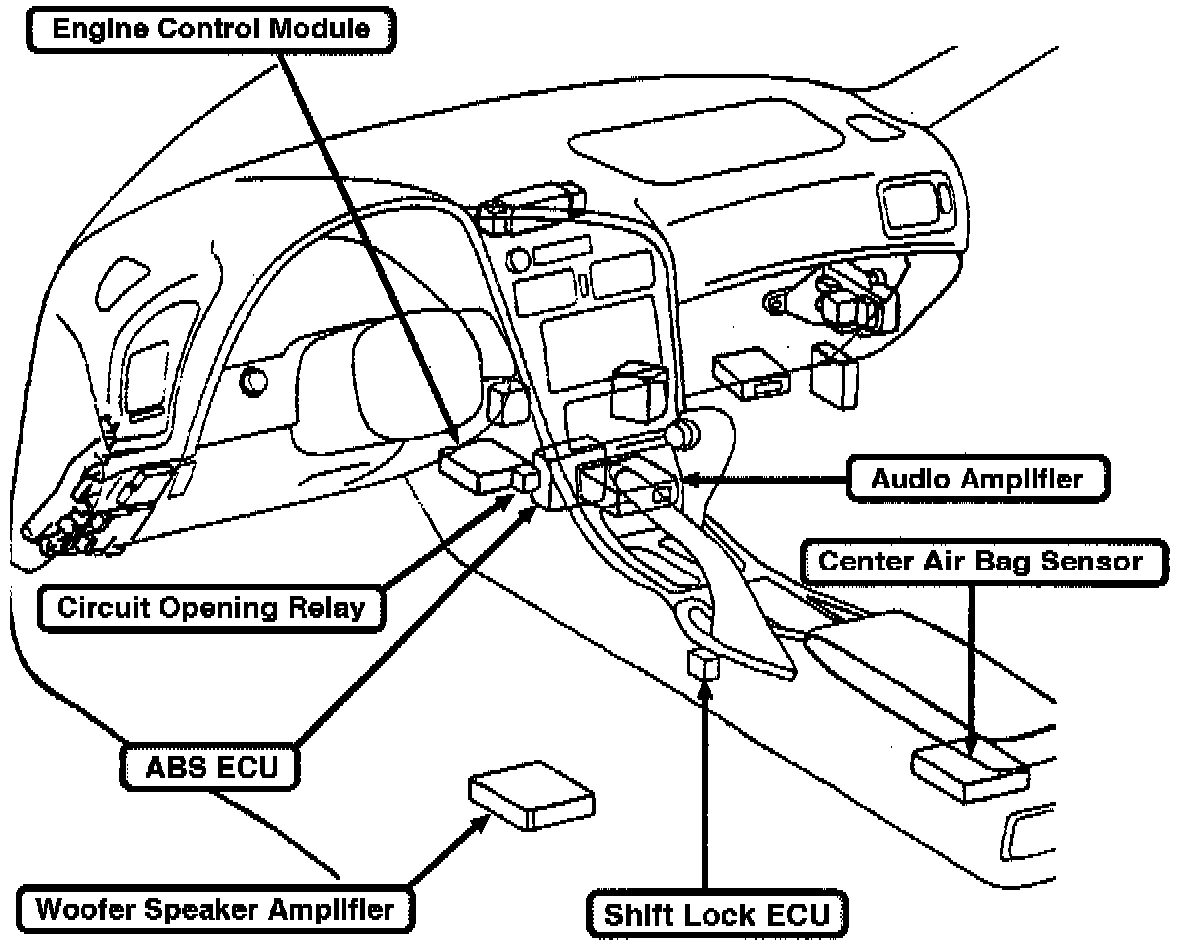 Engine Control Module

Audio Amplifier

Center Air Bag Sensor

Circuit Opening Relay

ABS ECU

Woofer Speaker Amplifier

Shift Lock ECU