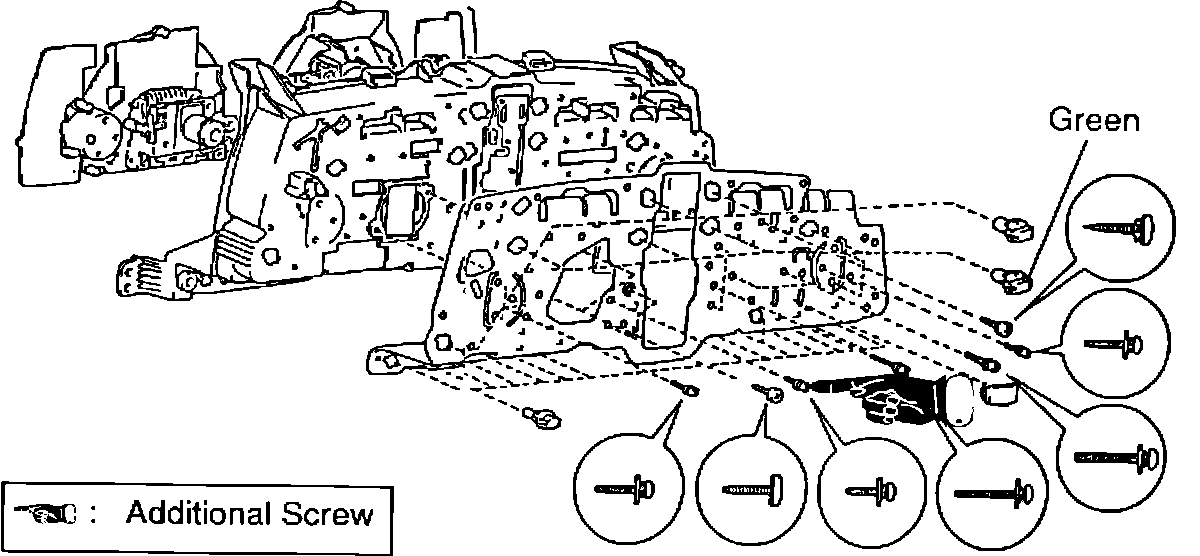 Green

: Additional Screw