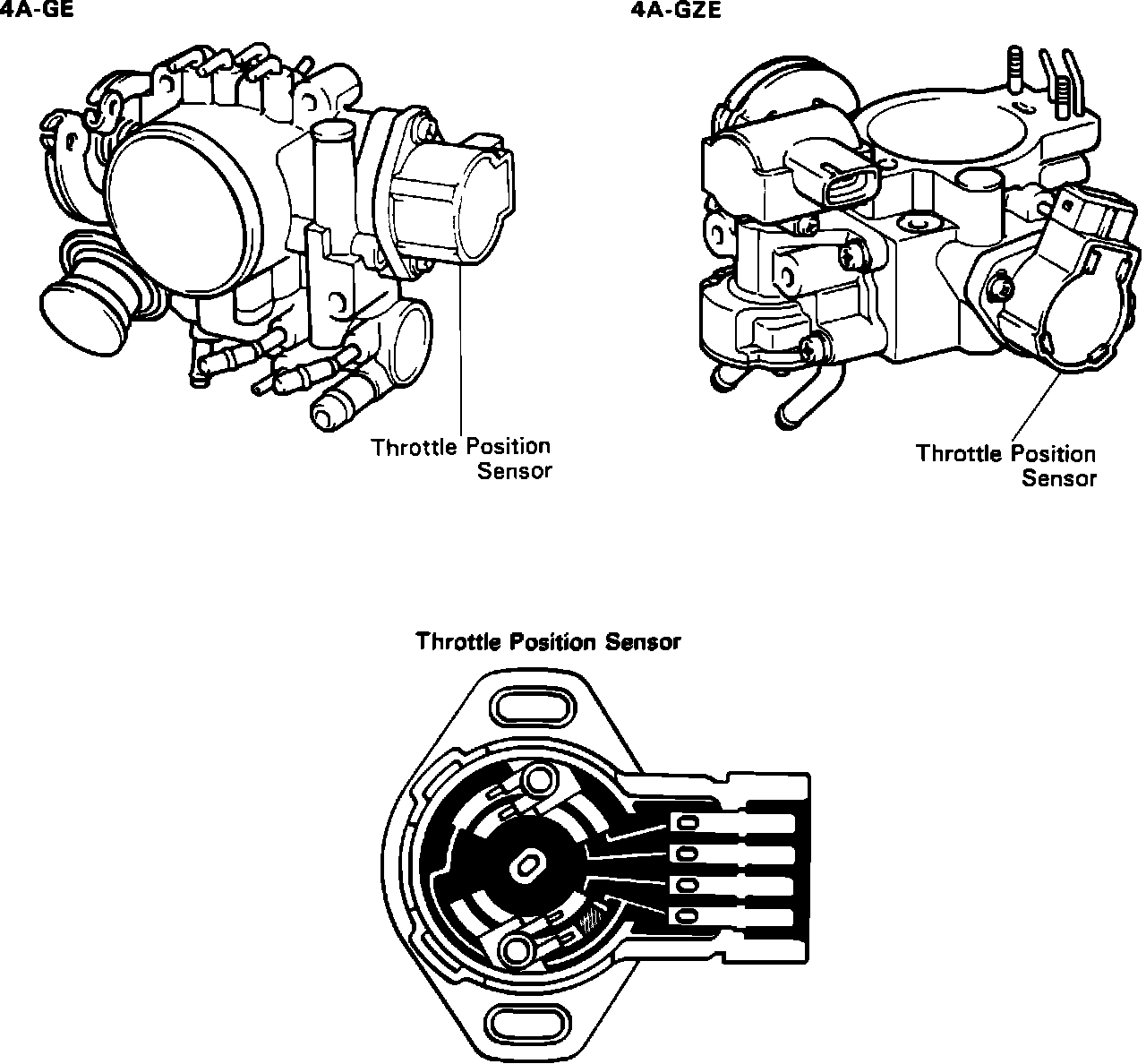 4A-GE

Throttle Position Sensor

4A-GZE

Throttle Position Sensor

Throttle Position Sensor