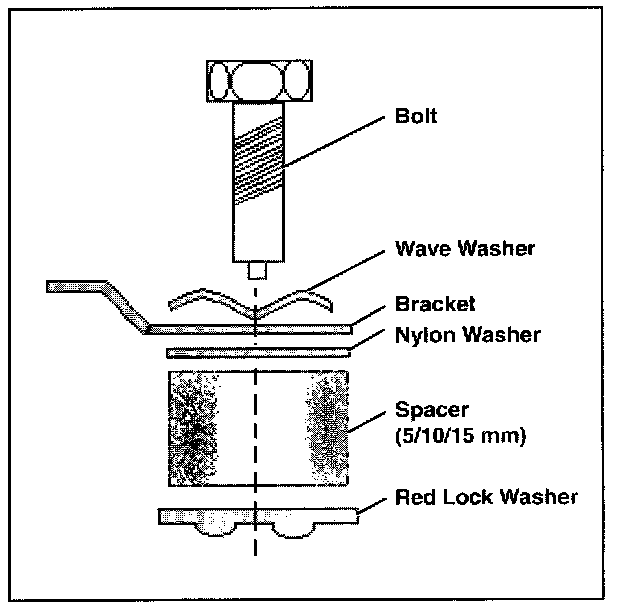 Bolt

Wave Washer

Bracket

Nylon Washer

Spacer
(5/10/15 mm)

Red Lock Washer