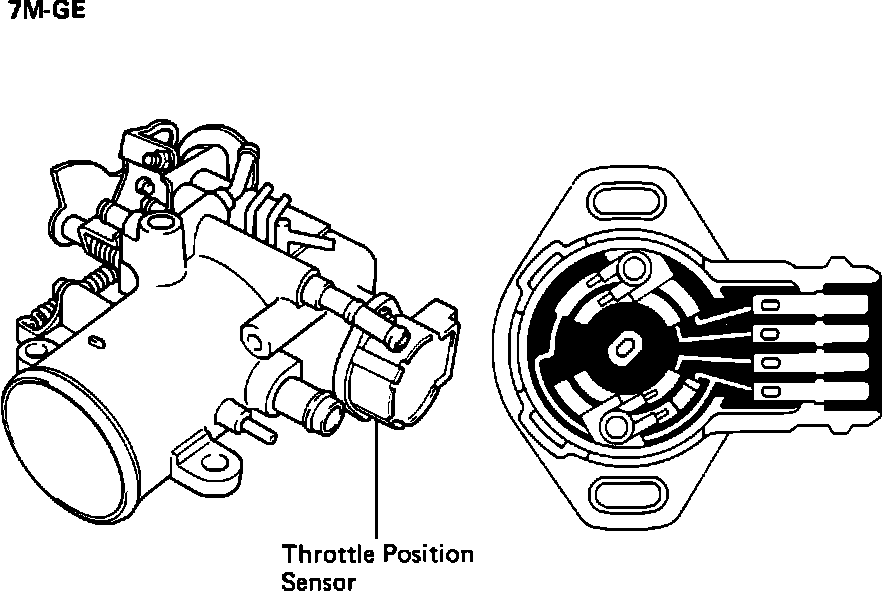 7M-GE

Throttle Position Sensor