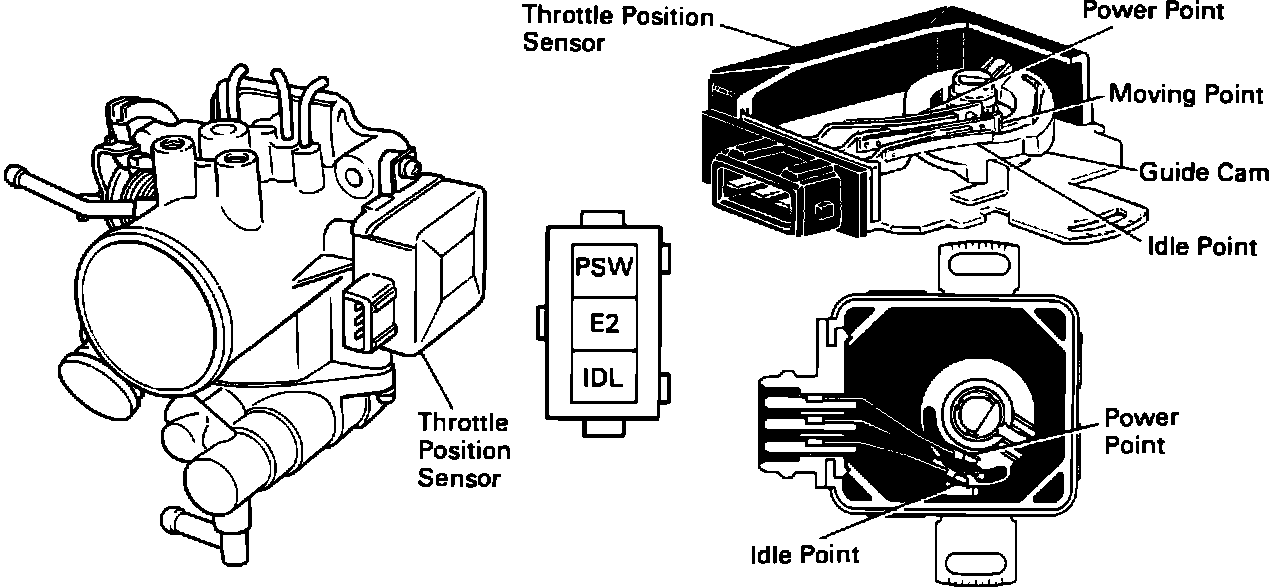 Throttle Position Sensor

Power Point

Moving Point

Guide Cam

Idle Point

PSW

E2

IDL

Throttle Position Sensor

Power Point

Idle Point