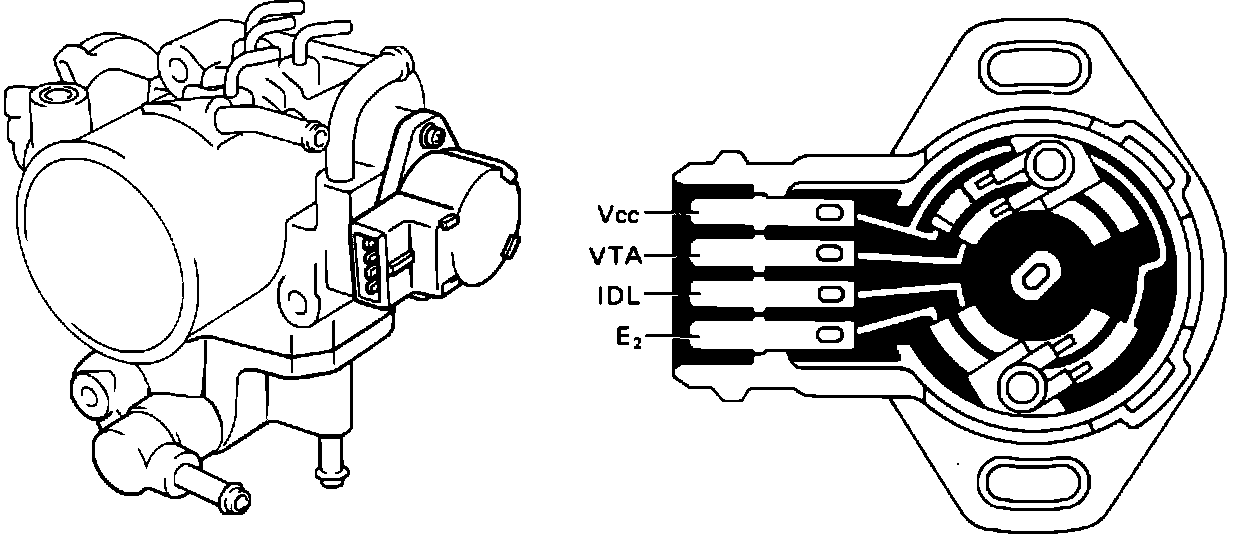 Vcc
VTA
IDL
$E_2$