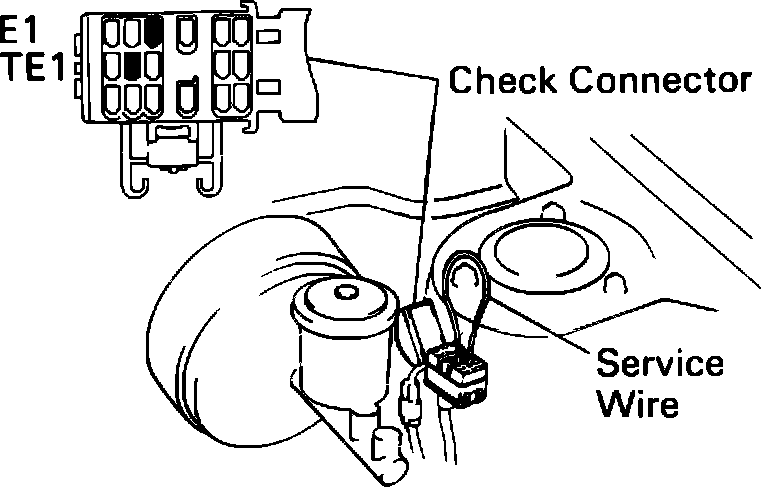 E1
TE1

Check Connector

Service Wire