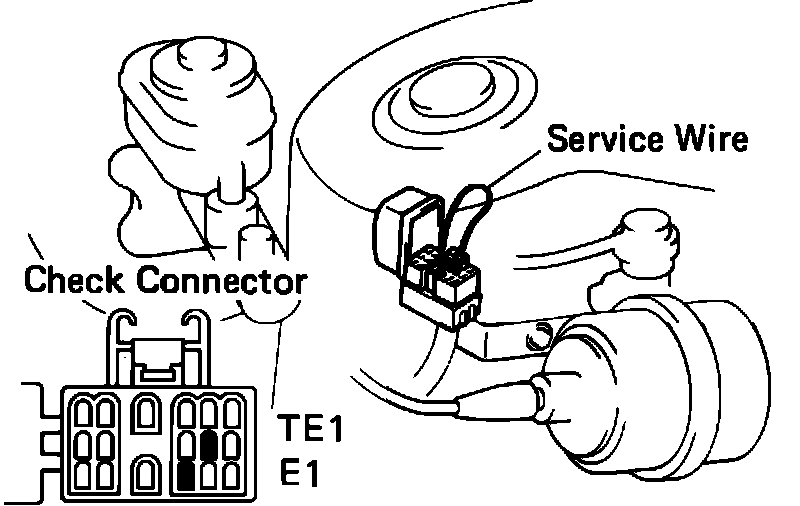 Service Wire
Check Connector
TE1
E1