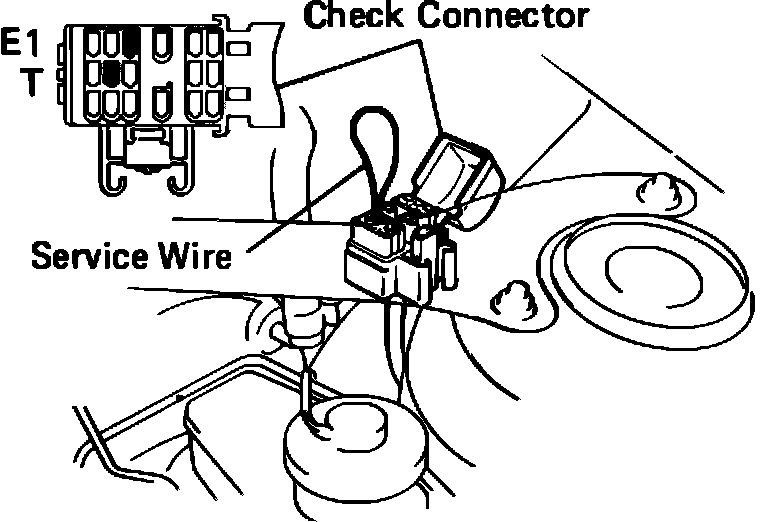 Check Connector

E1
T

Service Wire