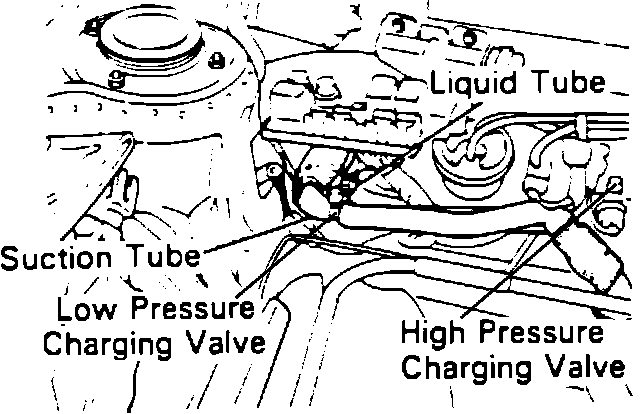 Liquid Tube

Suction Tube

Low Pressure
Charging Valve

High Pressure
Charging Valve