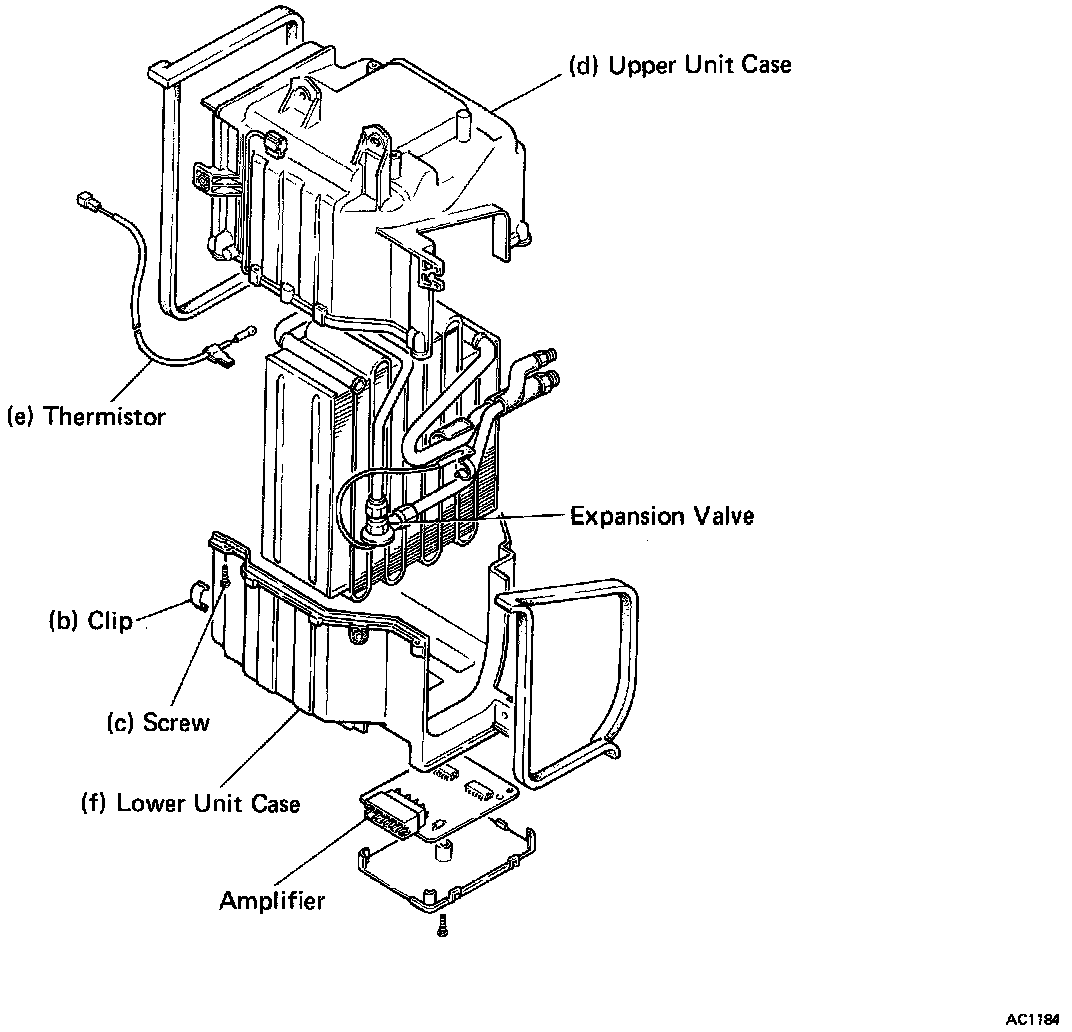 (d) Upper Unit Case

(e) Thermistor

Expansion Valve

(b) Clip

(c) Screw

(f) Lower Unit Case

Amplifier

AC1184