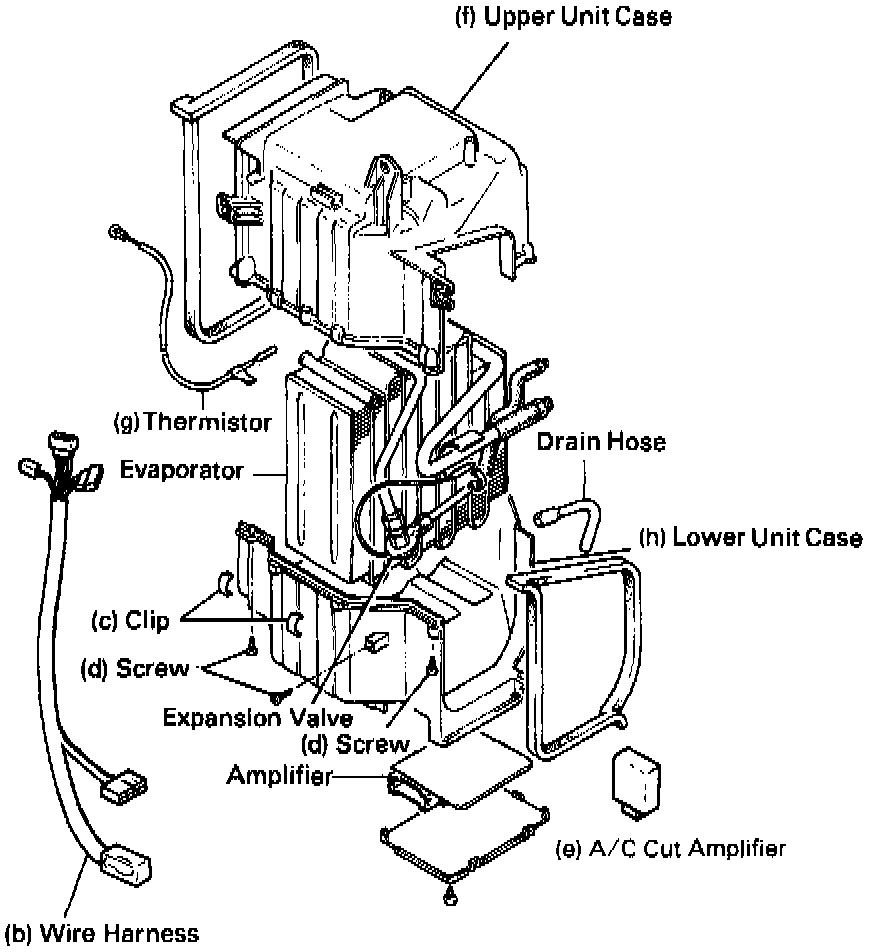 (f) Upper Unit Case

(g) Thermistor

Evaporator

Drain Hose

(h) Lower Unit Case

(c) Clip

(d) Screw

Expansion Valve

(d) Screw

Amplifier

(e) A/C Cut Amplifier

(b) Wire Harness