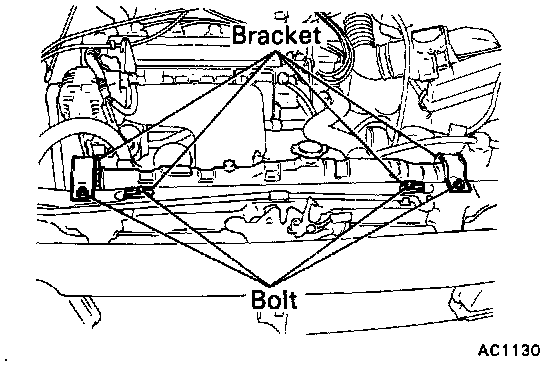 Bracket

Bolt

AC1130