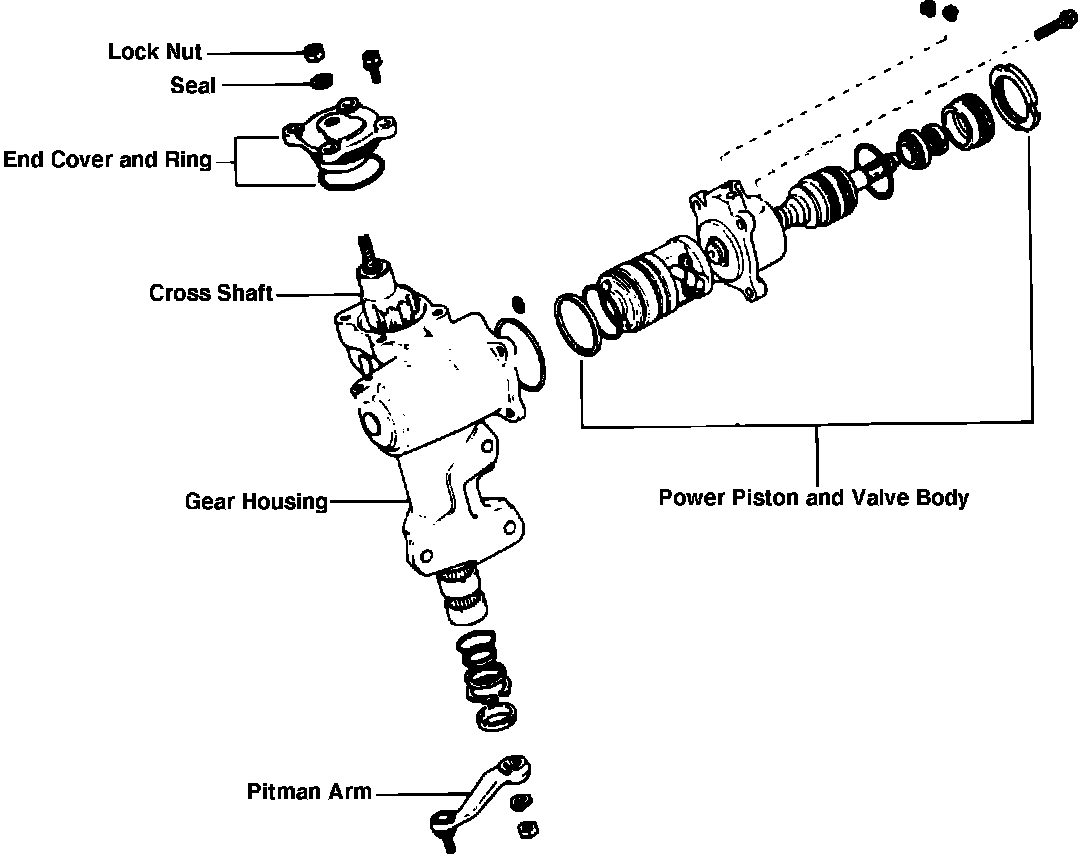 Lock Nut
Seal
End Cover and Ring
Cross Shaft
Gear Housing
Pitman Arm
Power Piston and Valve Body