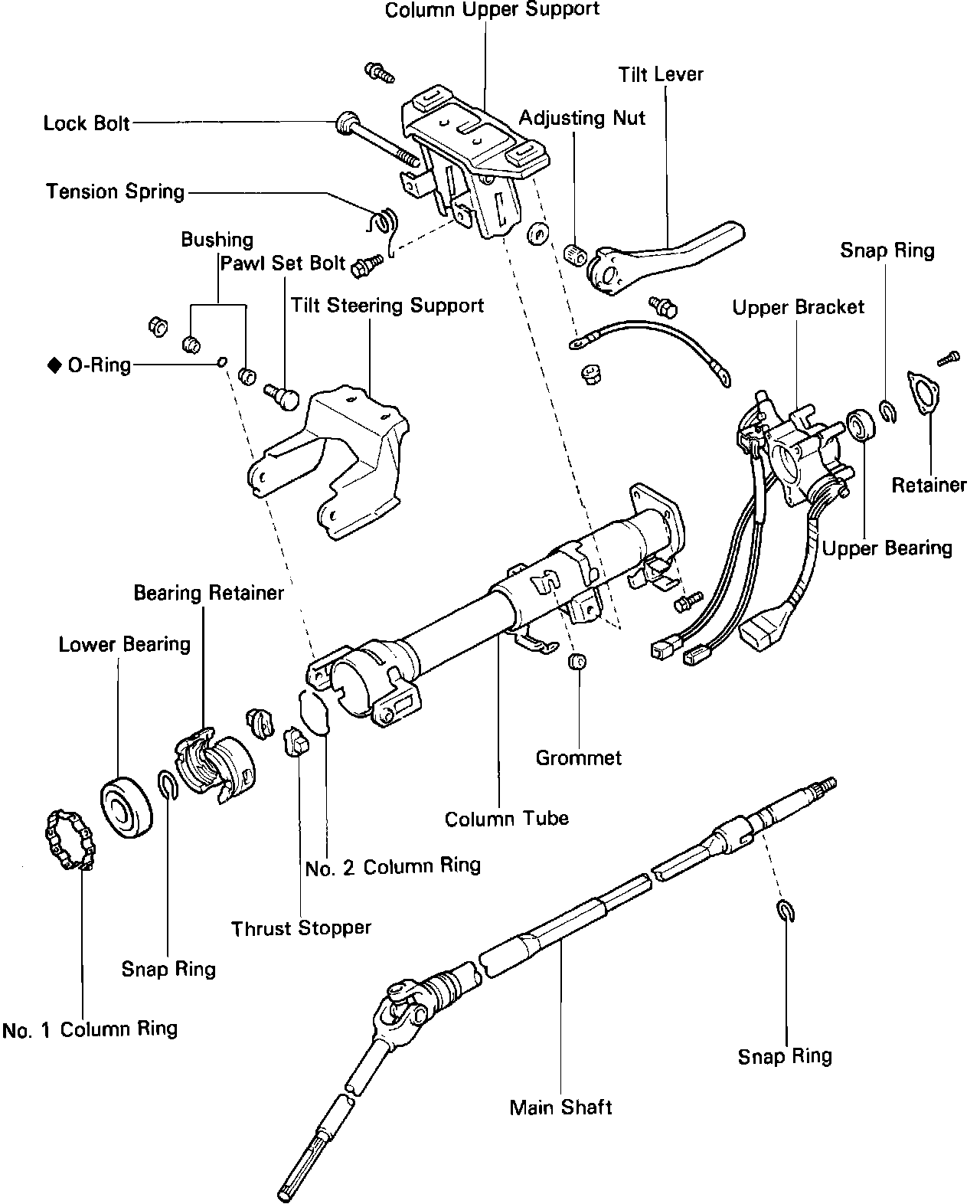 Column Upper Support
Tilt Lever
Lock Bolt
Adjusting Nut
Tension Spring
Bushing
Pawl Set Bolt
Snap Ring
Tilt Steering Support
Upper Bracket
◆ O-Ring
Retainer
Upper Bearing
Bearing Retainer
Lower Bearing
Grommet
Column Tube
No. 2 Column Ring
Thrust Stopper
Snap Ring
No. 1 Column Ring
Snap Ring
Main Shaft