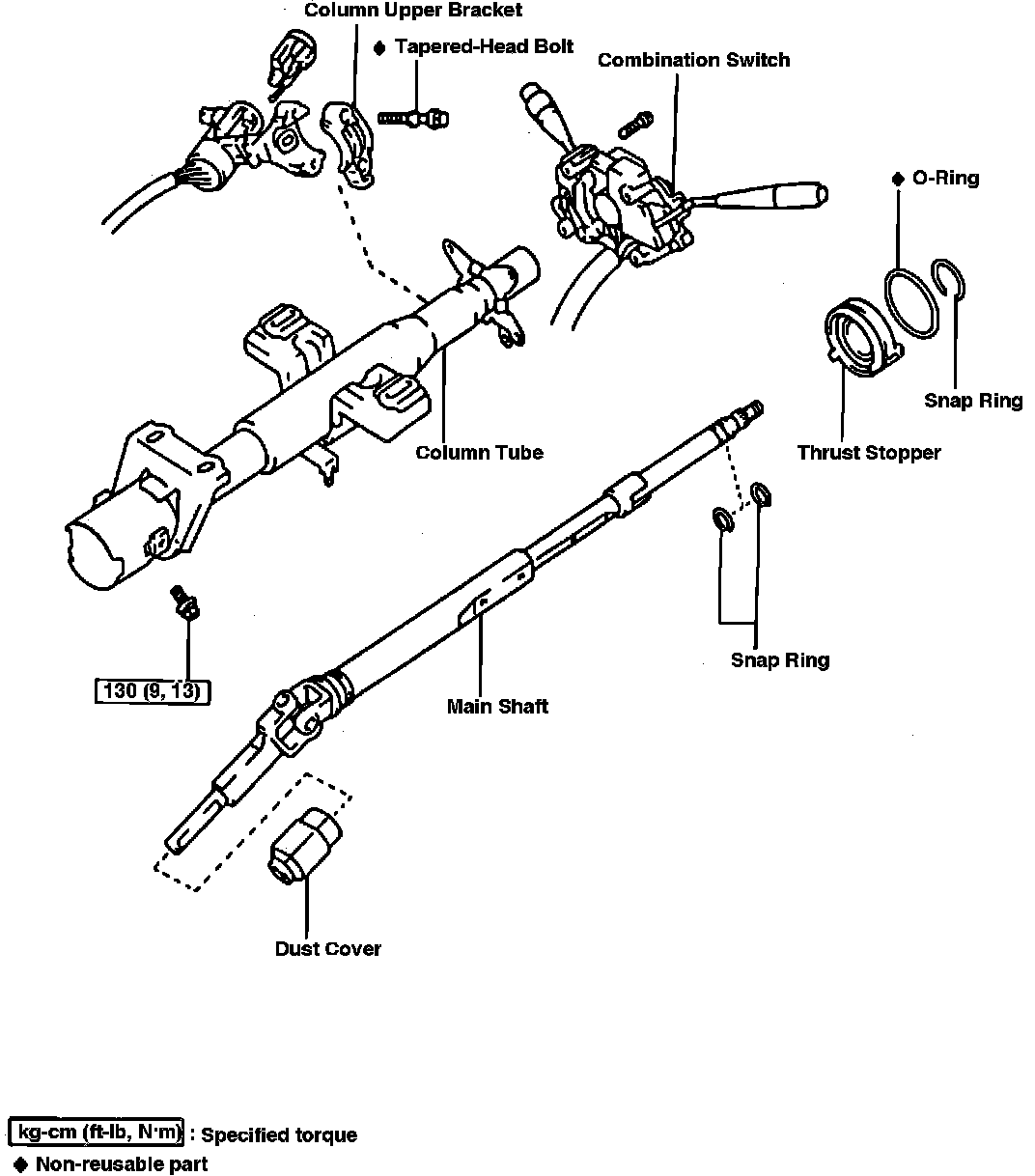 Column Upper Bracket
◆ Tapered-Head Bolt
Combination Switch
◆ O-Ring
Snap Ring
Thrust Stopper
Column Tube
Snap Ring
130 (9, 13)
Main Shaft
Dust Cover

kg-cm (ft-lb, N·m) : Specified torque
◆ Non-reusable part