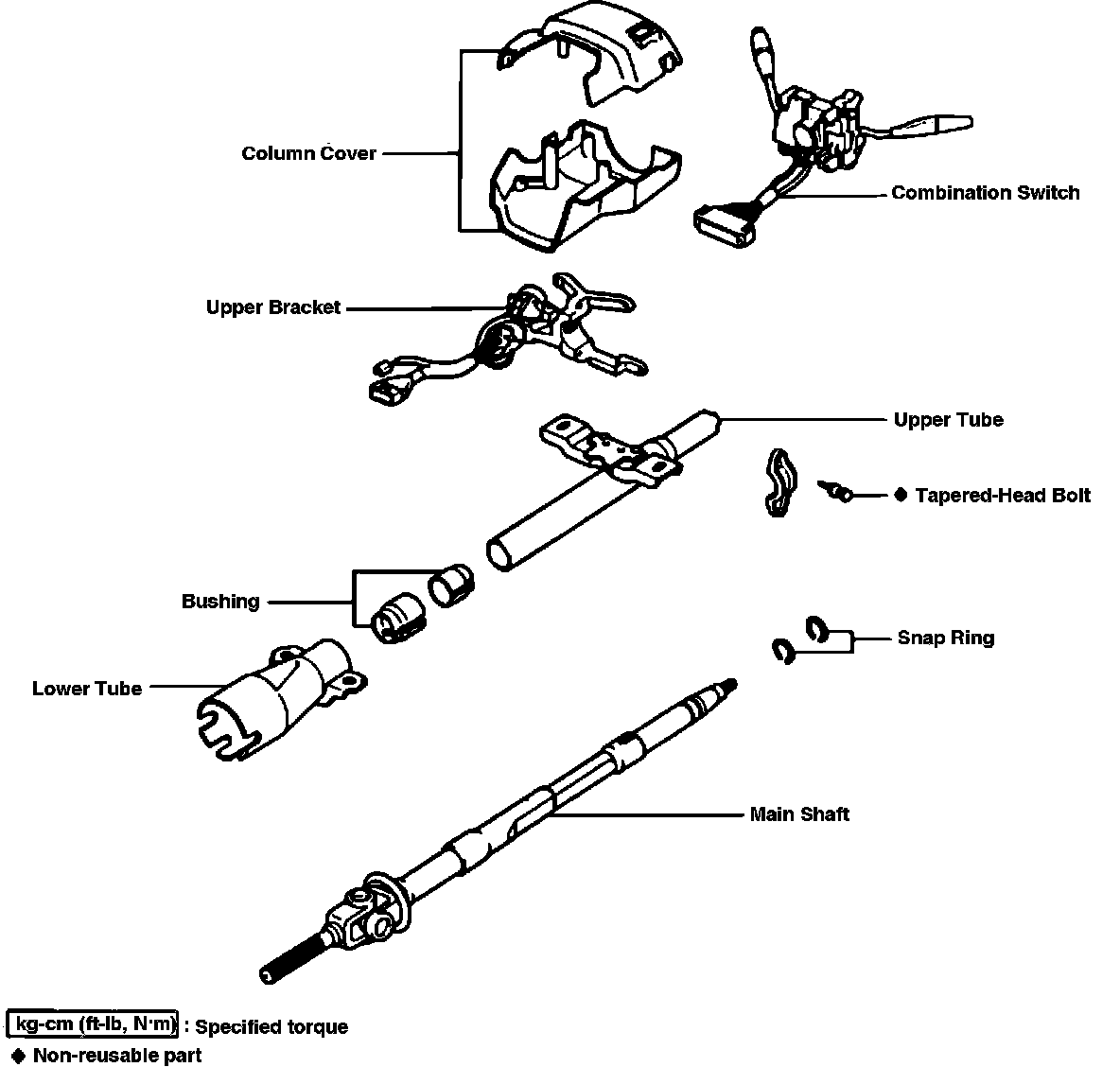 Column Cover

Combination Switch

Upper Bracket

Upper Tube

◆ Tapered-Head Bolt

Bushing

Snap Ring

Lower Tube

Main Shaft

kg-cm (ft-lb, N·m) : Specified torque

◆ Non-reusable part