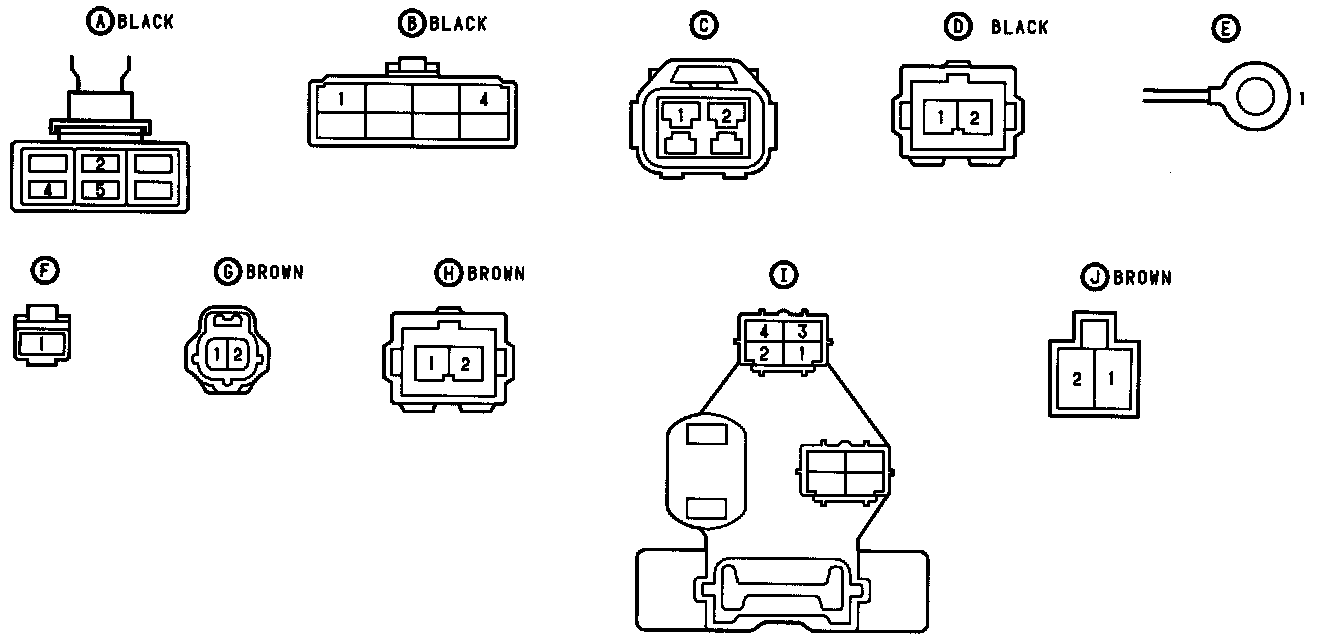 A BLACK
2
4 5

B BLACK
1 4

C
1 2

D BLACK
1 2

E
1

F
1

G BROWN
1 2

H BROWN
1 2

I
4 3
2 1

J BROWN
2 1