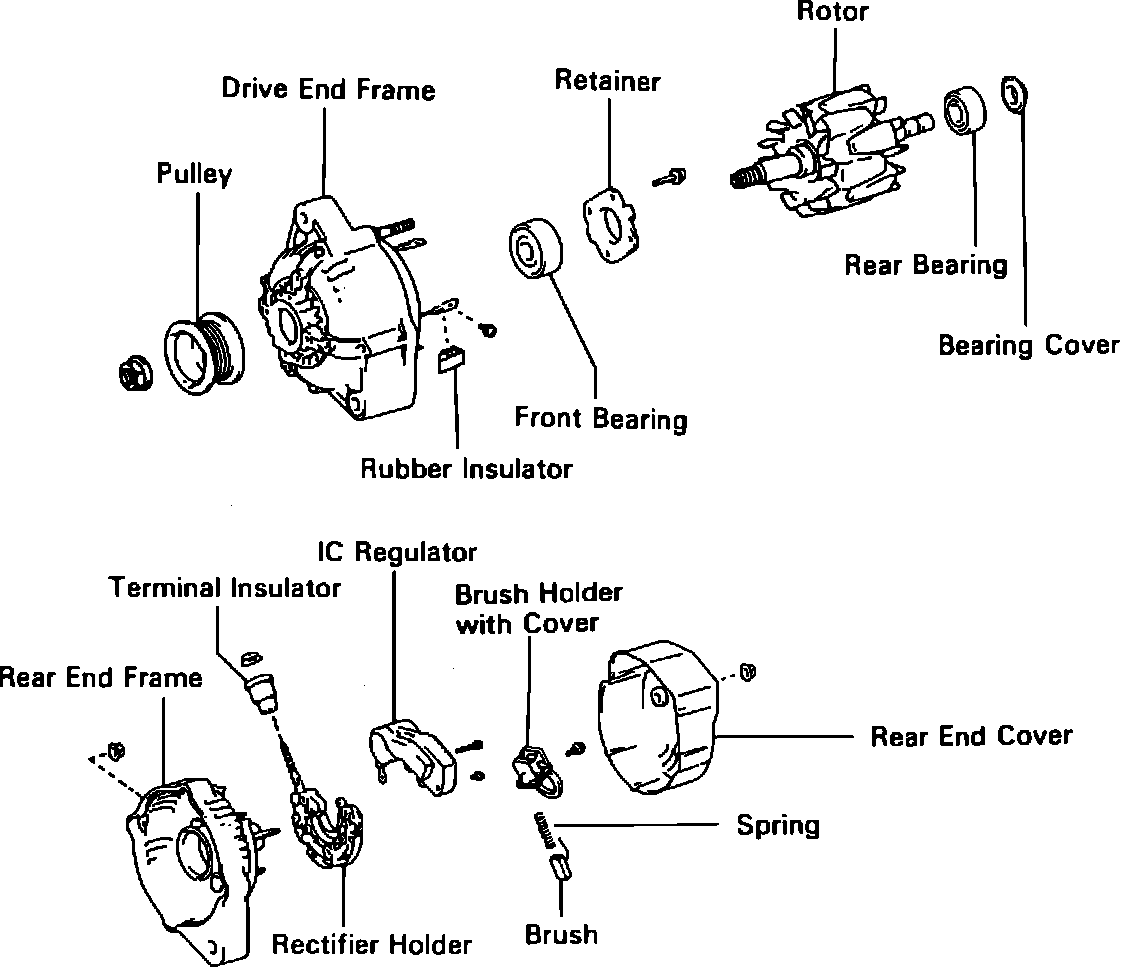 Rotor

Drive End Frame

Retainer

Pulley

Rear Bearing

Bearing Cover

Front Bearing

Rubber Insulator

IC Regulator

Terminal Insulator

Brush Holder with Cover

Rear End Frame

Rear End Cover

Spring

Rectifier Holder

Brush