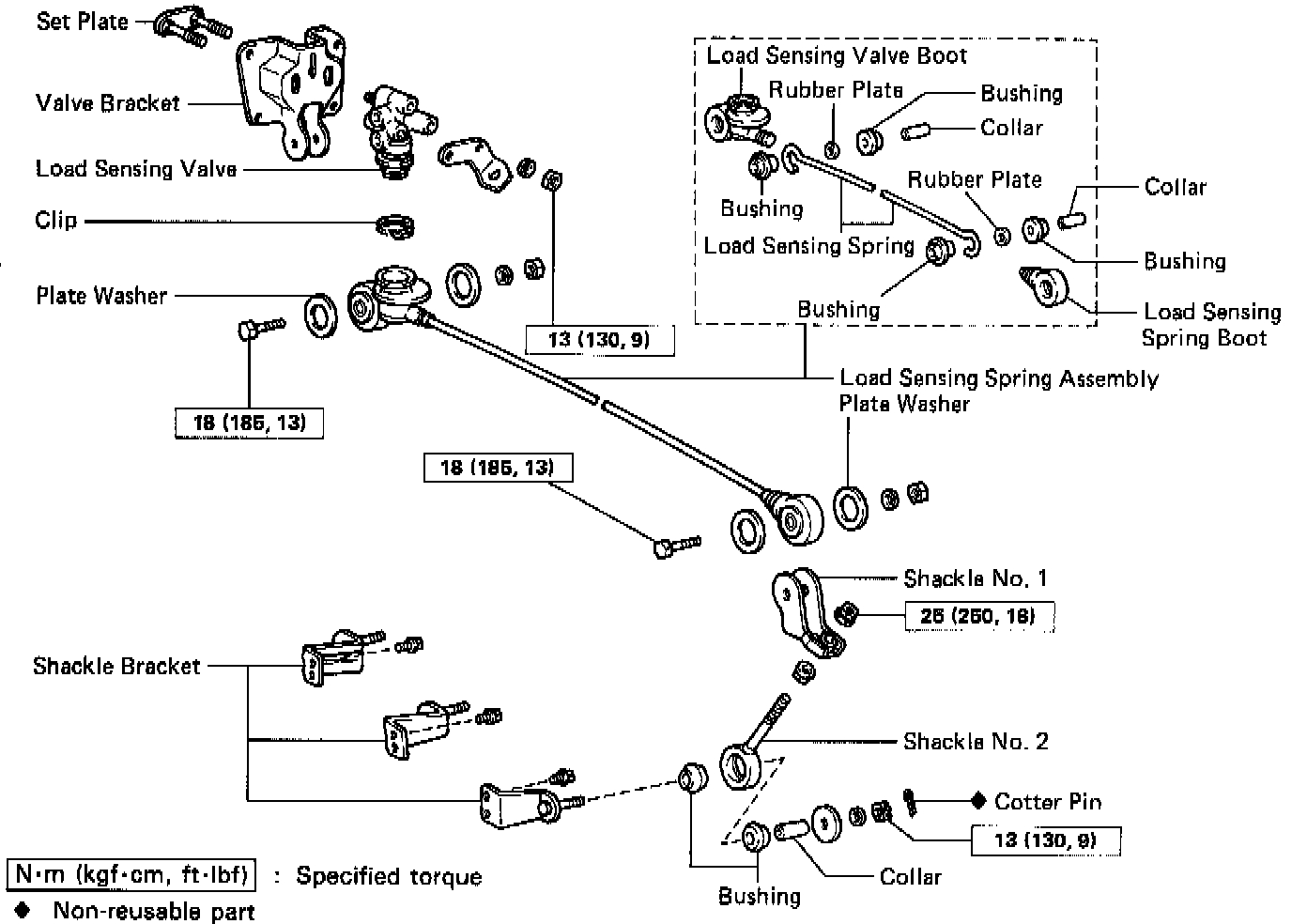 Set Plate

Valve Bracket

Load Sensing Valve

Clip

Plate Washer

18 (185, 13)

13 (130, 9)

Load Sensing Valve Boot

Rubber Plate

Bushing

Collar

Bushing

Rubber Plate

Collar

Load Sensing Spring

Bushing

Bushing

Load Sensing Spring Boot

Load Sensing Spring Assembly

Plate Washer

18 (185, 13)

Shackle No. 1

25 (250, 18)

Shackle Bracket

Shackle No. 2

◆ Cotter Pin

13 (130, 9)

Collar

Bushing

N·m (kgf·cm, ft·lbf) : Specified torque

◆ Non-reusable part