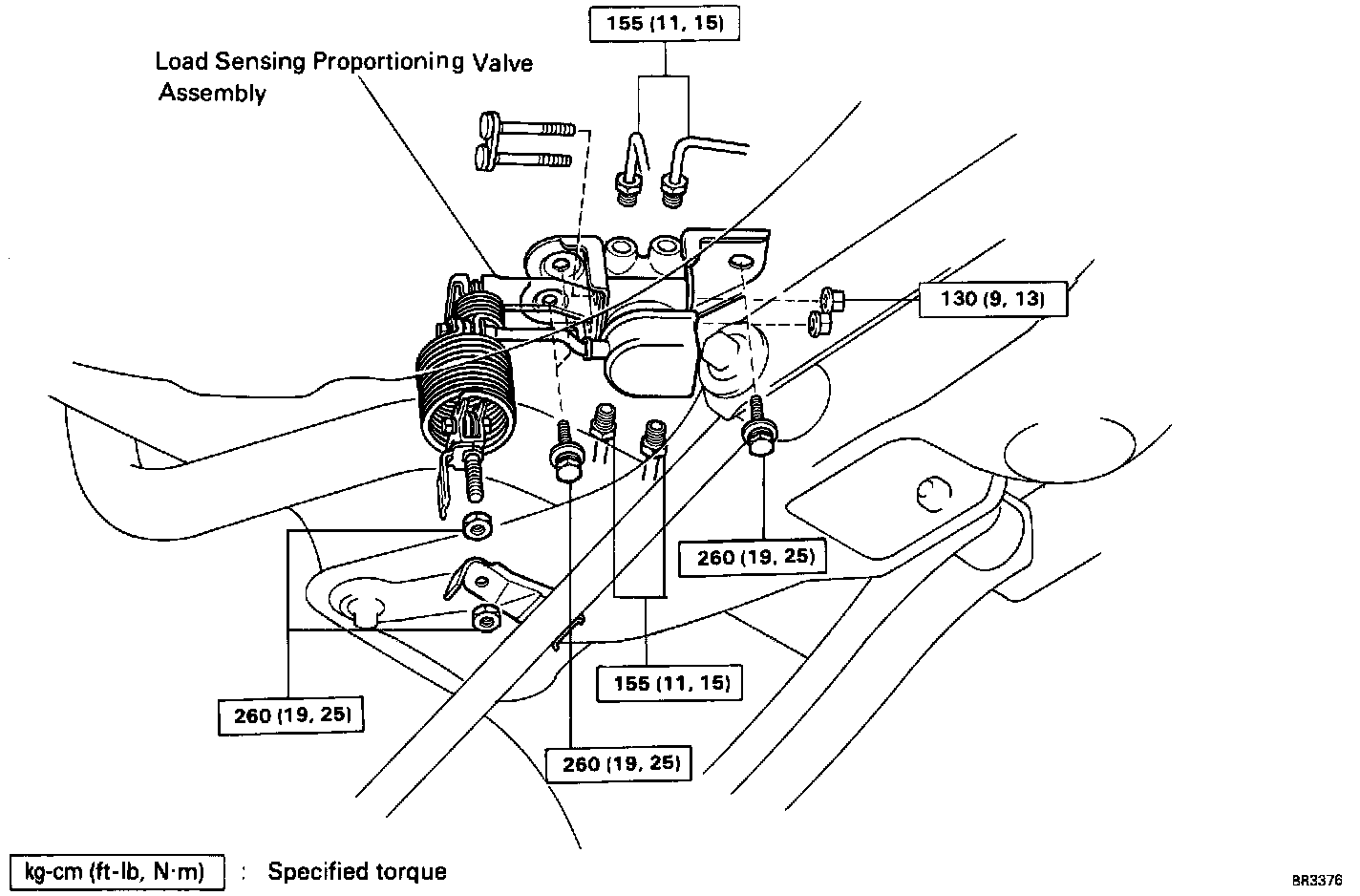 155 (11, 15)

Load Sensing Proportioning Valve Assembly

130 (9, 13)

260 (19, 25)

155 (11, 15)

260 (19, 25)

260 (19, 25)

kg-cm (ft-lb, N·m) : Specified torque

BR3376