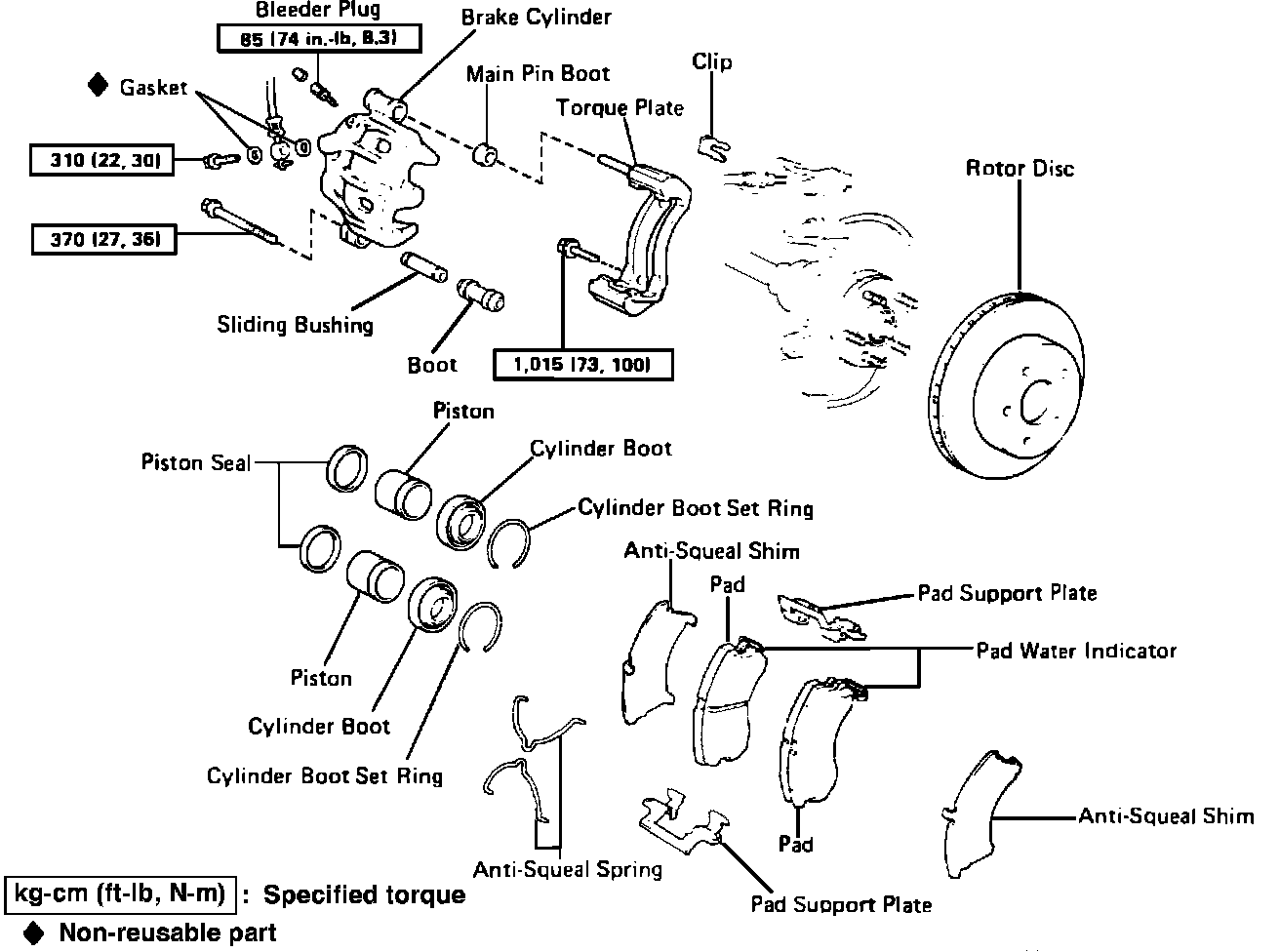 Bleeder Plug
85 (74 in.-lb, 8.3)
Brake Cylinder
◆ Gasket
Main Pin Boot
Clip
Torque Plate
310 (22, 30)
Rotor Disc
370 (27, 36)
Sliding Bushing
Boot
1,015 (73, 100)
Piston
Piston Seal
Cylinder Boot
Cylinder Boot Set Ring
Anti-Squeal Shim
Pad
Pad Support Plate
Pad Water Indicator
Piston
Cylinder Boot
Cylinder Boot Set Ring
Anti-Squeal Shim
Pad
Anti-Squeal Spring
Pad Support Plate
kg-cm (ft-lb, N-m) : Specified torque
◆ Non-reusable part