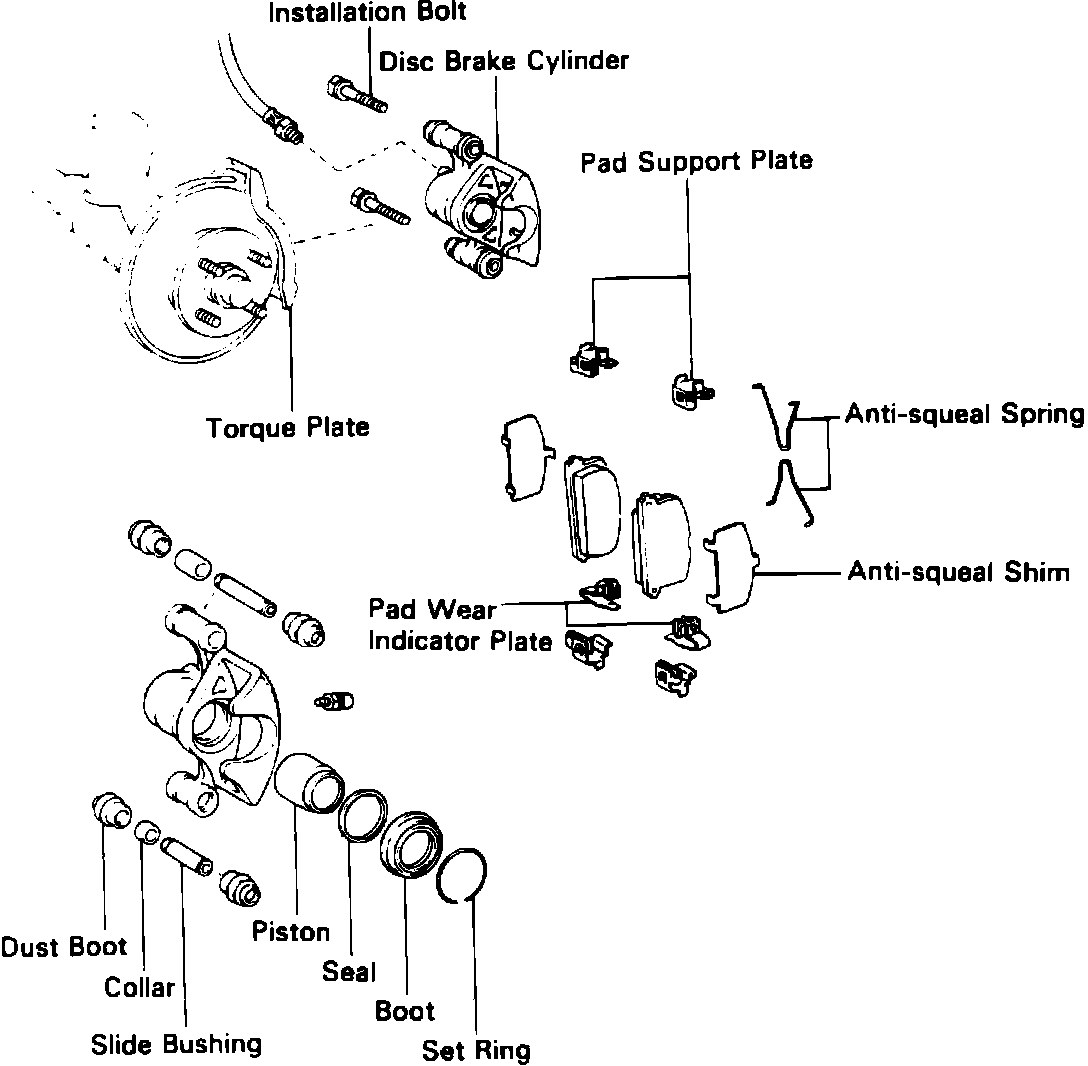 Installation Bolt
Disc Brake Cylinder
Pad Support Plate
Torque Plate
Anti-squeal Spring
Anti-squeal Shim
Pad Wear
Indicator Plate
Dust Boot
Collar
Slide Bushing
Piston
Seal
Boot
Set Ring