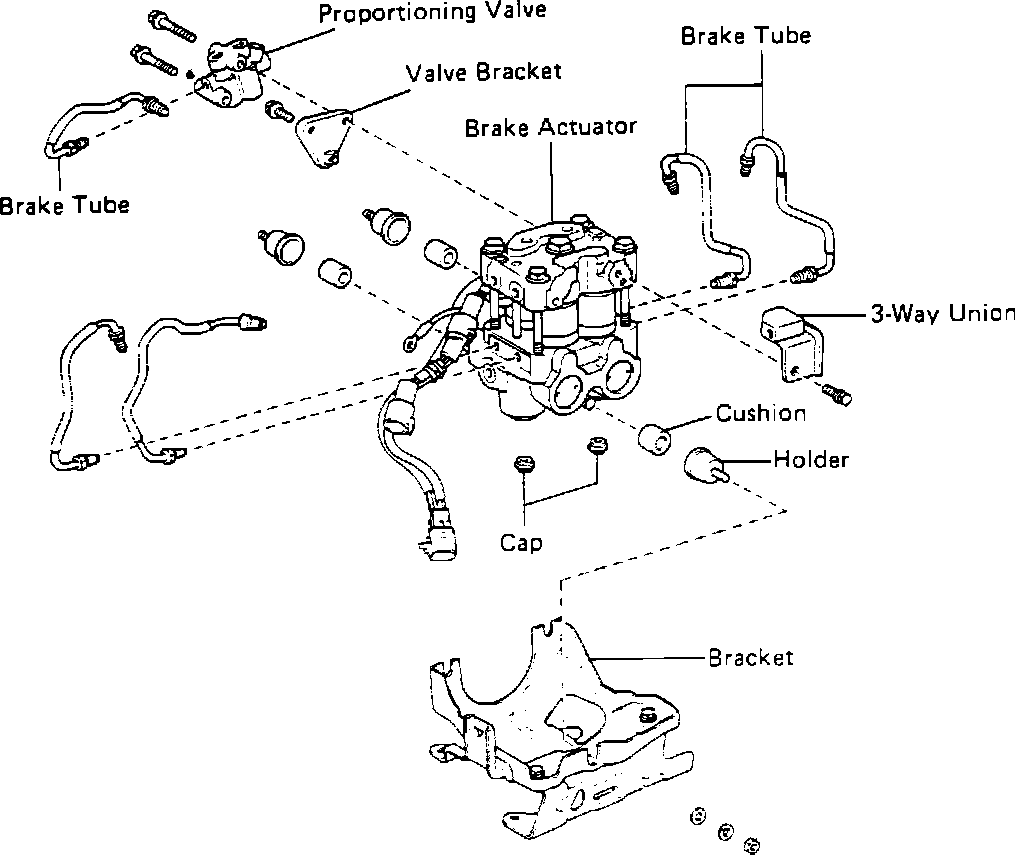 Proportioning Valve
Brake Tube
Valve Bracket
Brake Actuator
Brake Tube
3-Way Union
Cushion
Holder
Cap
Bracket