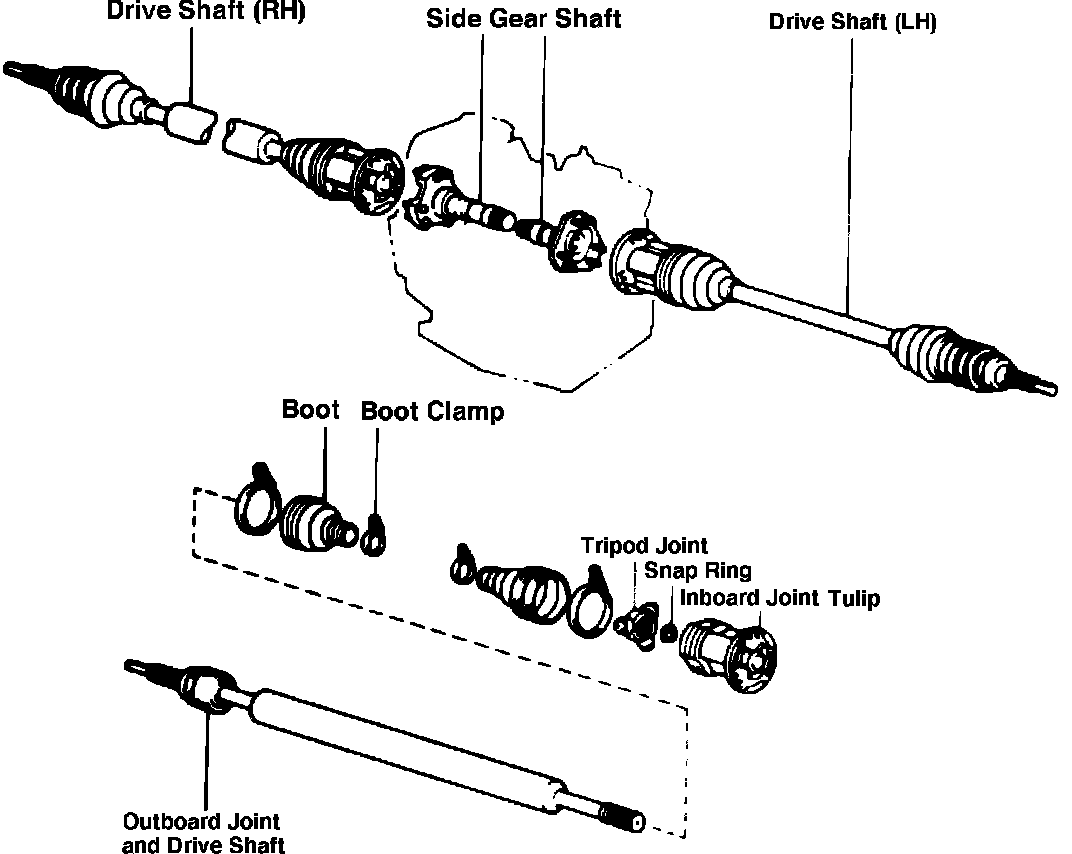 Drive Shaft (RH)
Side Gear Shaft
Drive Shaft (LH)

Boot
Boot Clamp

Tripod Joint
Snap Ring
Inboard Joint Tulip

Outboard Joint and Drive Shaft