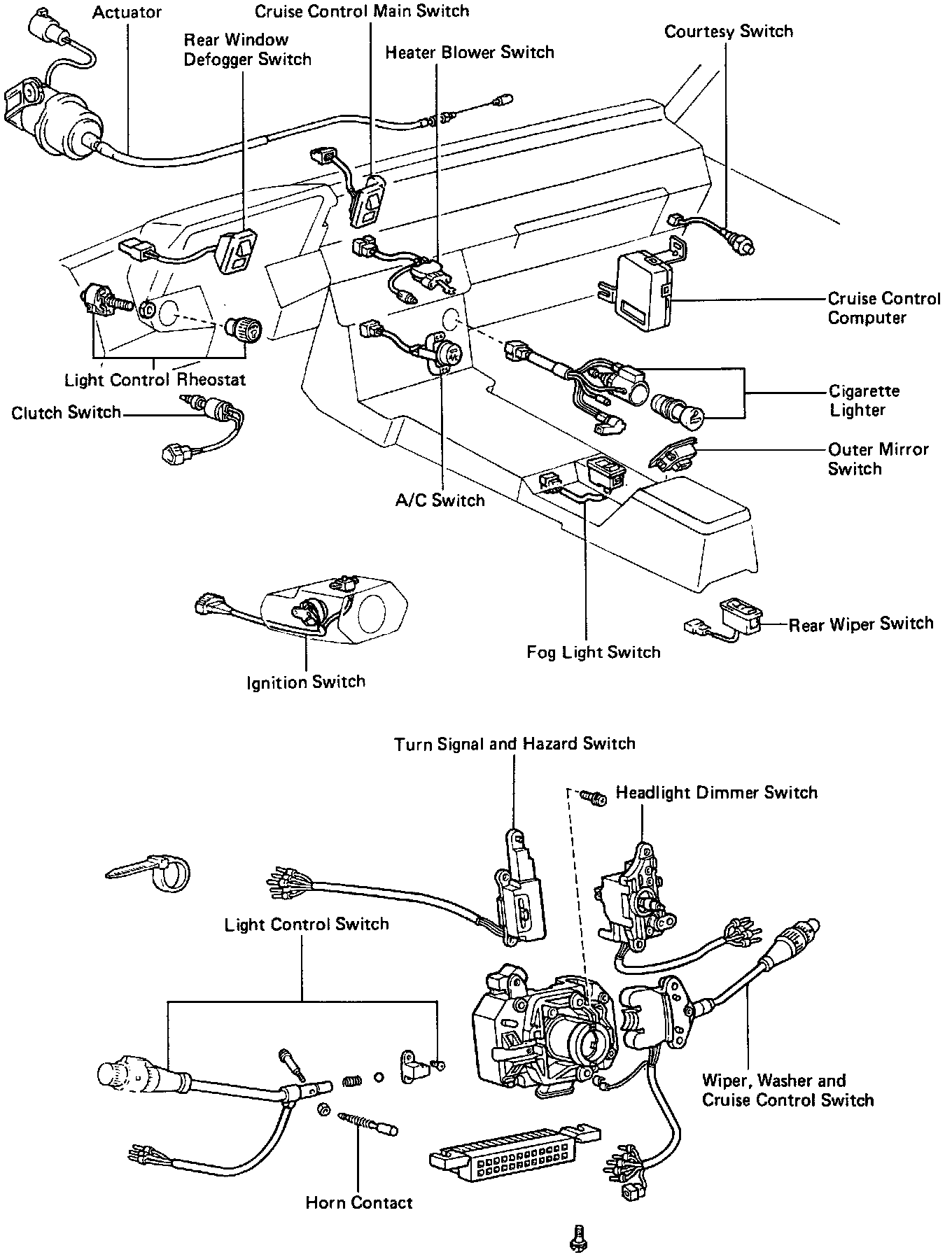 Actuator
Cruise Control Main Switch
Rear Window Defogger Switch
Heater Blower Switch
Courtesy Switch
Cruise Control Computer
Light Control Rheostat
Clutch Switch
Cigarette Lighter
Outer Mirror Switch
A/C Switch
Rear Wiper Switch
Fog Light Switch
Ignition Switch

Turn Signal and Hazard Switch
Headlight Dimmer Switch
Light Control Switch
Wiper, Washer and Cruise Control Switch
Horn Contact