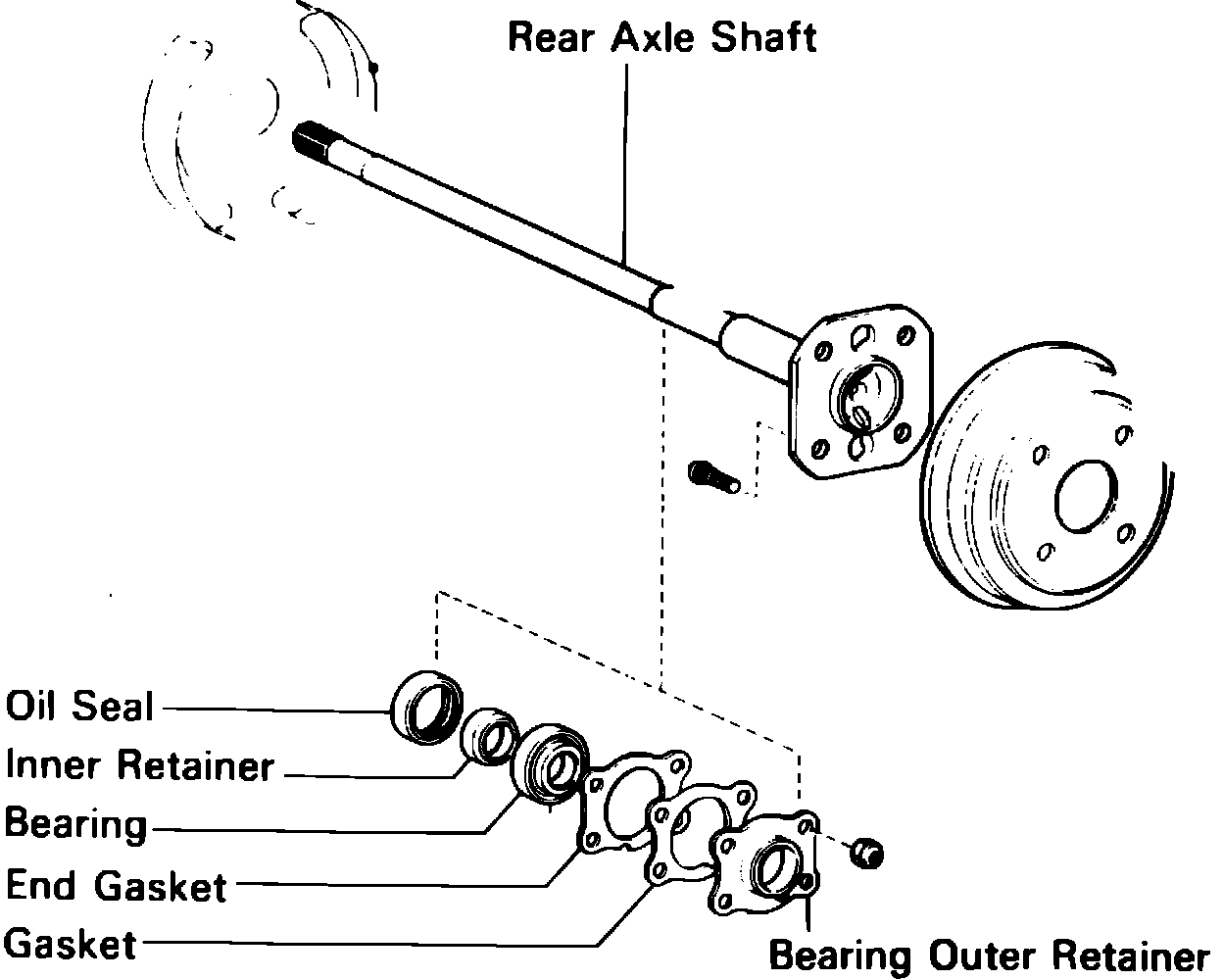 Rear Axle Shaft

Oil Seal
Inner Retainer
Bearing
End Gasket
Gasket

Bearing Outer Retainer