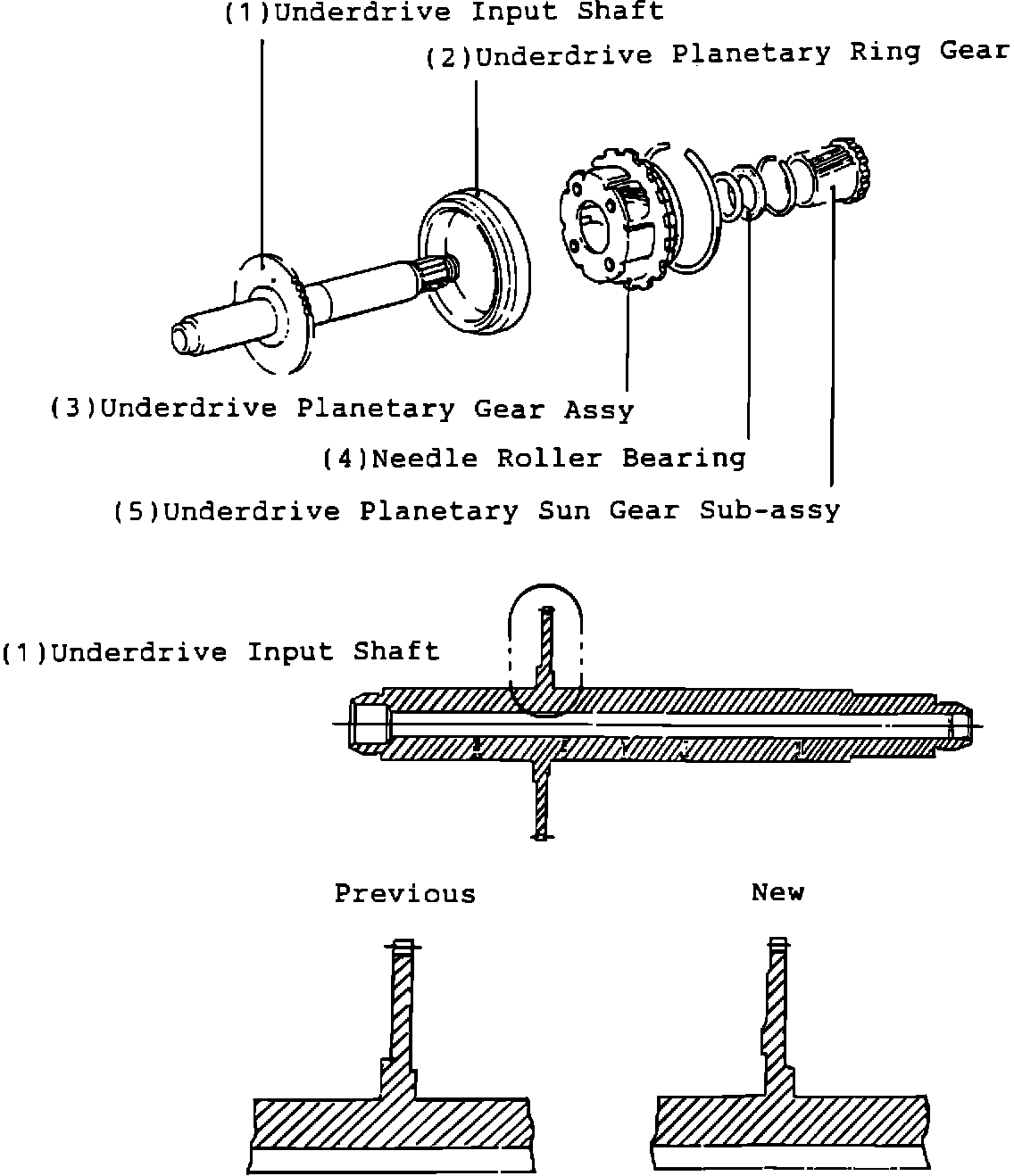 (1)Underdrive Input Shaft

(2)Underdrive Planetary Ring Gear

(3)Underdrive Planetary Gear Assy

(4)Needle Roller Bearing

(5)Underdrive Planetary Sun Gear Sub-assy

(1)Underdrive Input Shaft

Previous

New