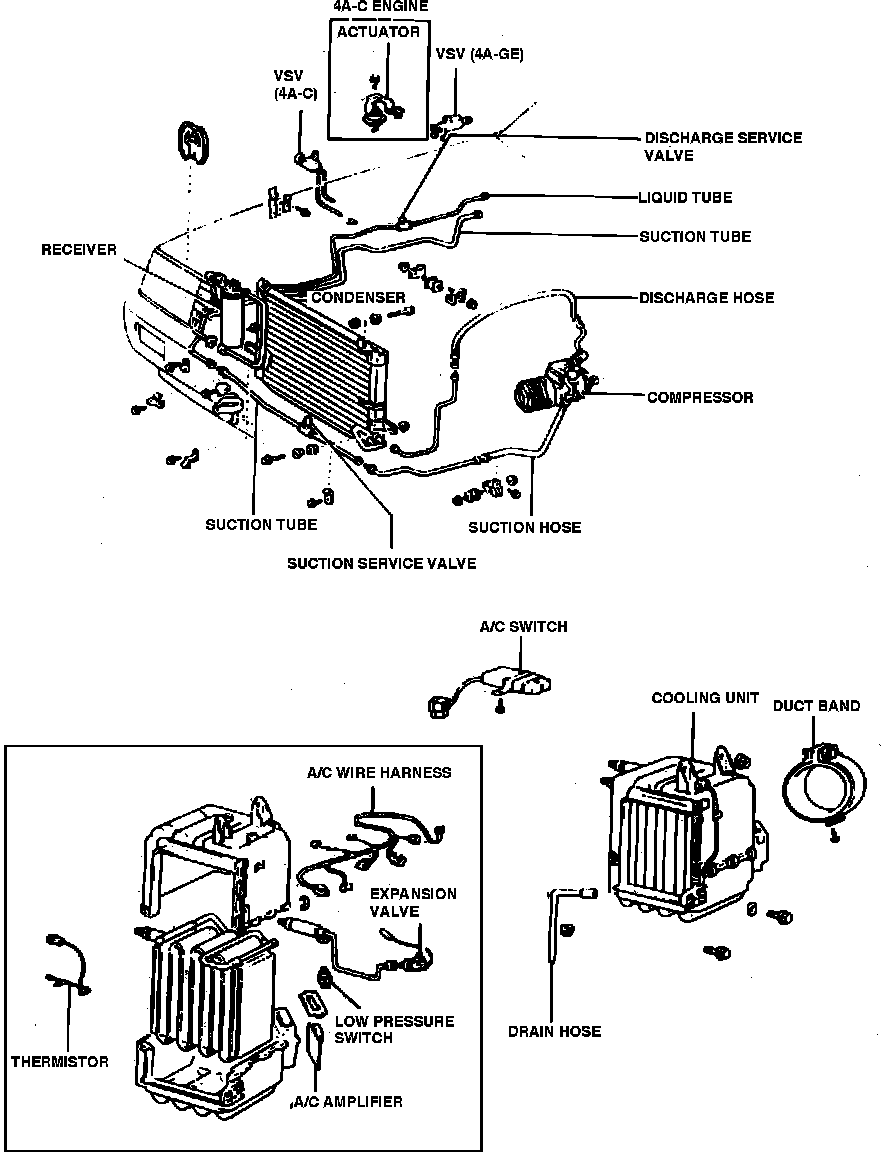 4A-C ENGINE
ACTUATOR
VSV (4A-GE)
VSV (4A-C)
DISCHARGE SERVICE VALVE
LIQUID TUBE
SUCTION TUBE
RECEIVER
CONDENSER
DISCHARGE HOSE
COMPRESSOR
SUCTION TUBE
SUCTION HOSE
SUCTION SERVICE VALVE

A/C SWITCH
COOLING UNIT
DUCT BAND
A/C WIRE HARNESS
EXPANSION VALVE
LOW PRESSURE SWITCH
THERMISTOR
A/C AMPLIFIER
DRAIN HOSE