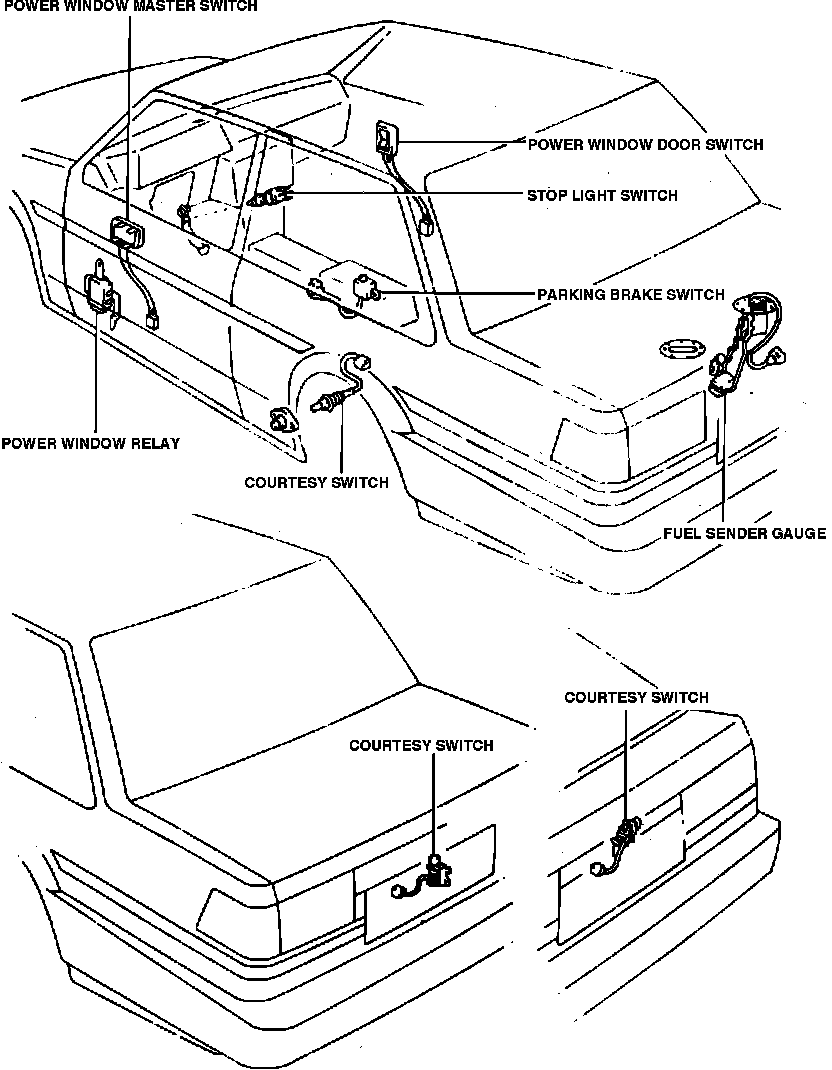 POWER WINDOW MASTER SWITCH

POWER WINDOW DOOR SWITCH

STOP LIGHT SWITCH

PARKING BRAKE SWITCH

POWER WINDOW RELAY

COURTESY SWITCH

FUEL SENDER GAUGE

COURTESY SWITCH

COURTESY SWITCH