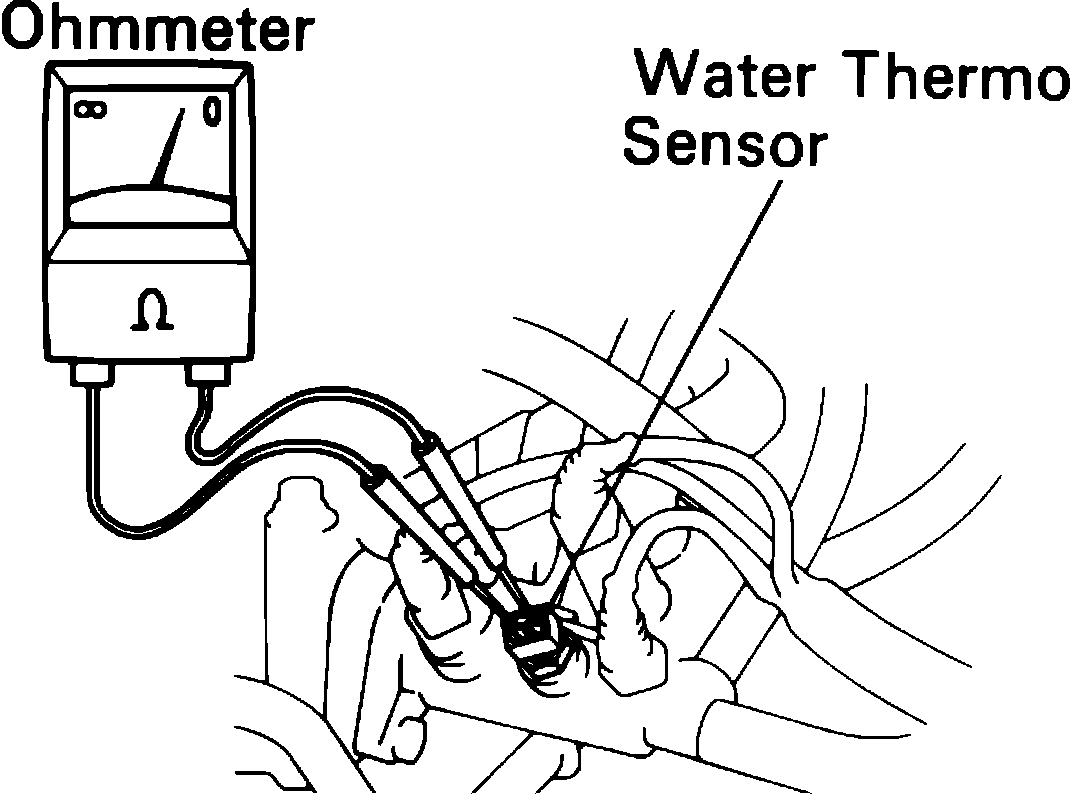 Ohmmeter

∞ 0

Ω

Water Thermo Sensor