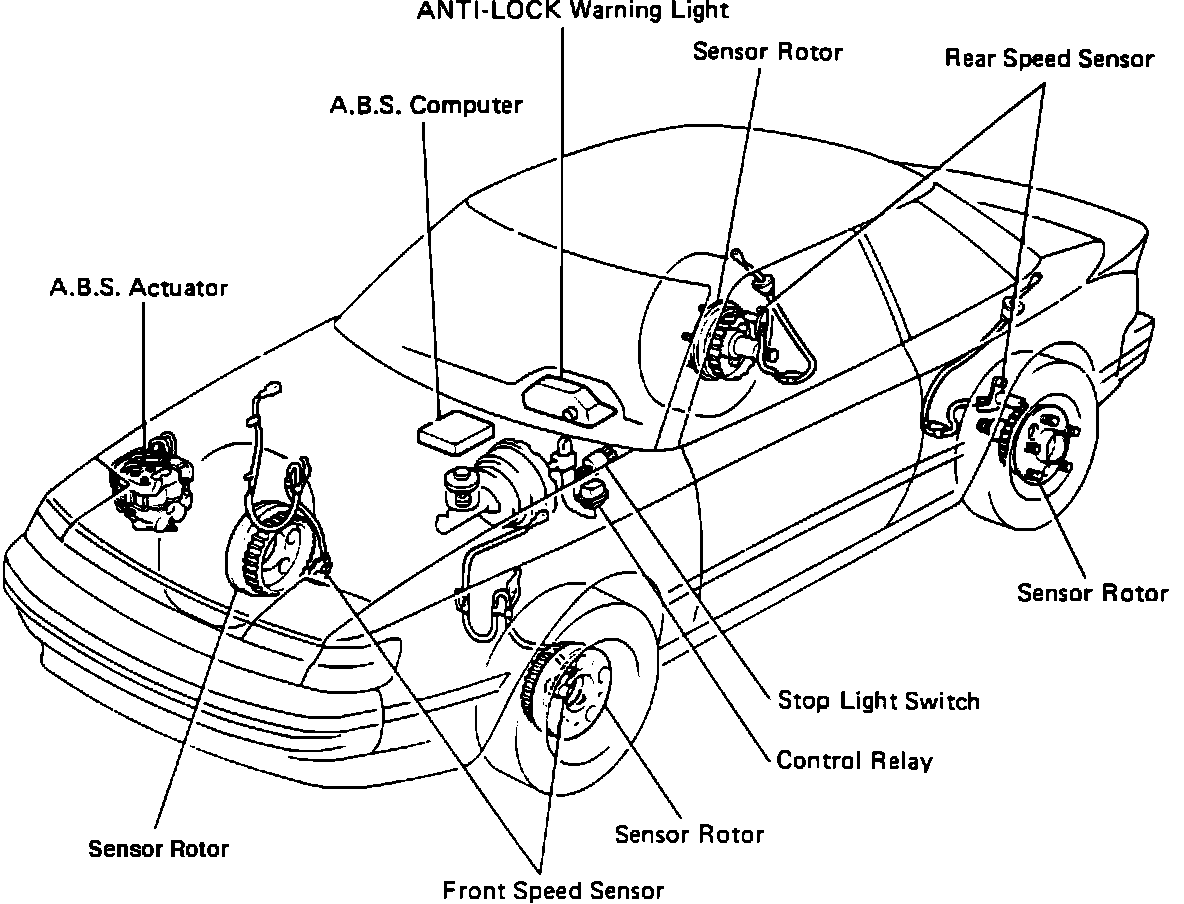 ANTI-LOCK Warning Light
Sensor Rotor
Rear Speed Sensor
A.B.S. Computer
A.B.S. Actuator
Sensor Rotor
Stop Light Switch
Control Relay
Sensor Rotor
Sensor Rotor
Front Speed Sensor