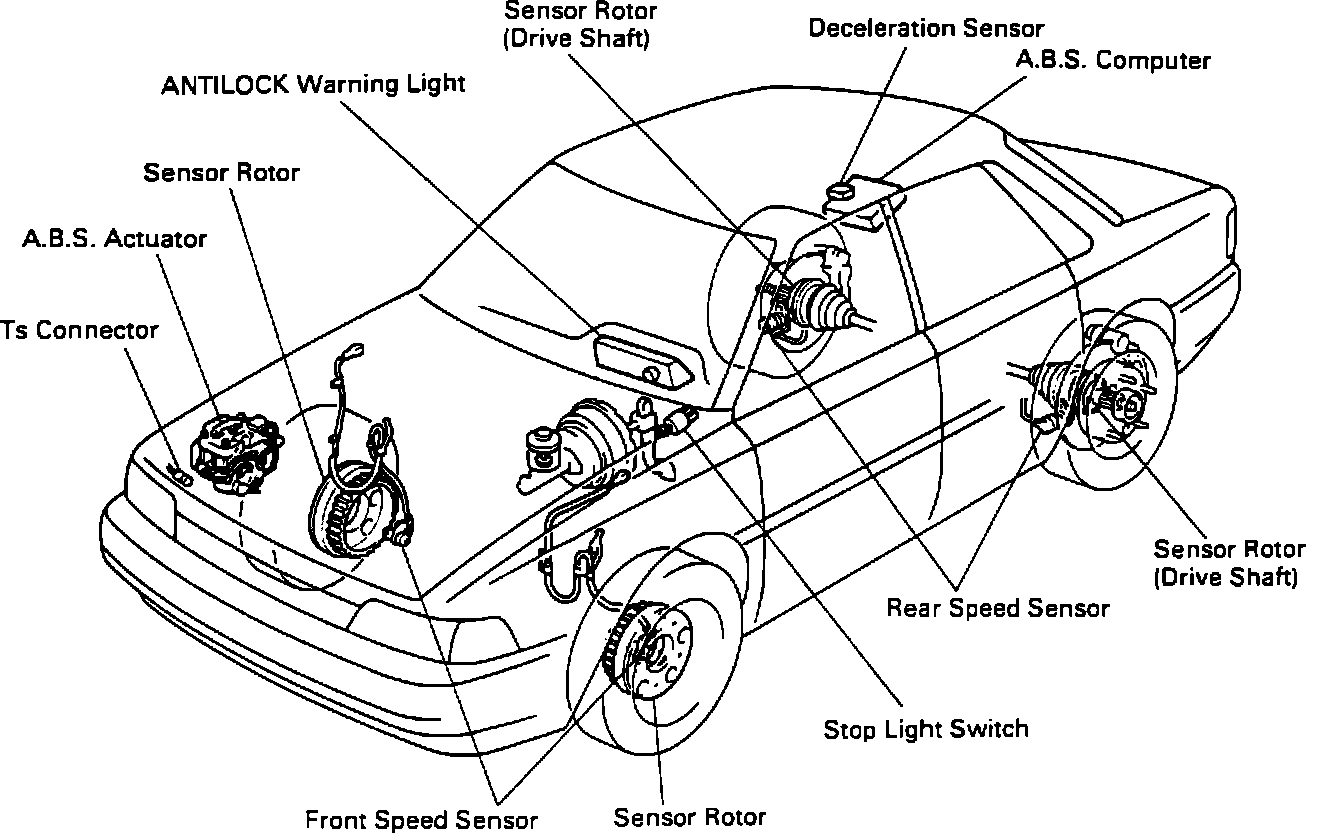 Sensor Rotor
(Drive Shaft)

Deceleration Sensor

A.B.S. Computer

ANTILOCK Warning Light

Sensor Rotor

A.B.S. Actuator

Ts Connector

Sensor Rotor
(Drive Shaft)

Rear Speed Sensor

Stop Light Switch

Front Speed Sensor

Sensor Rotor