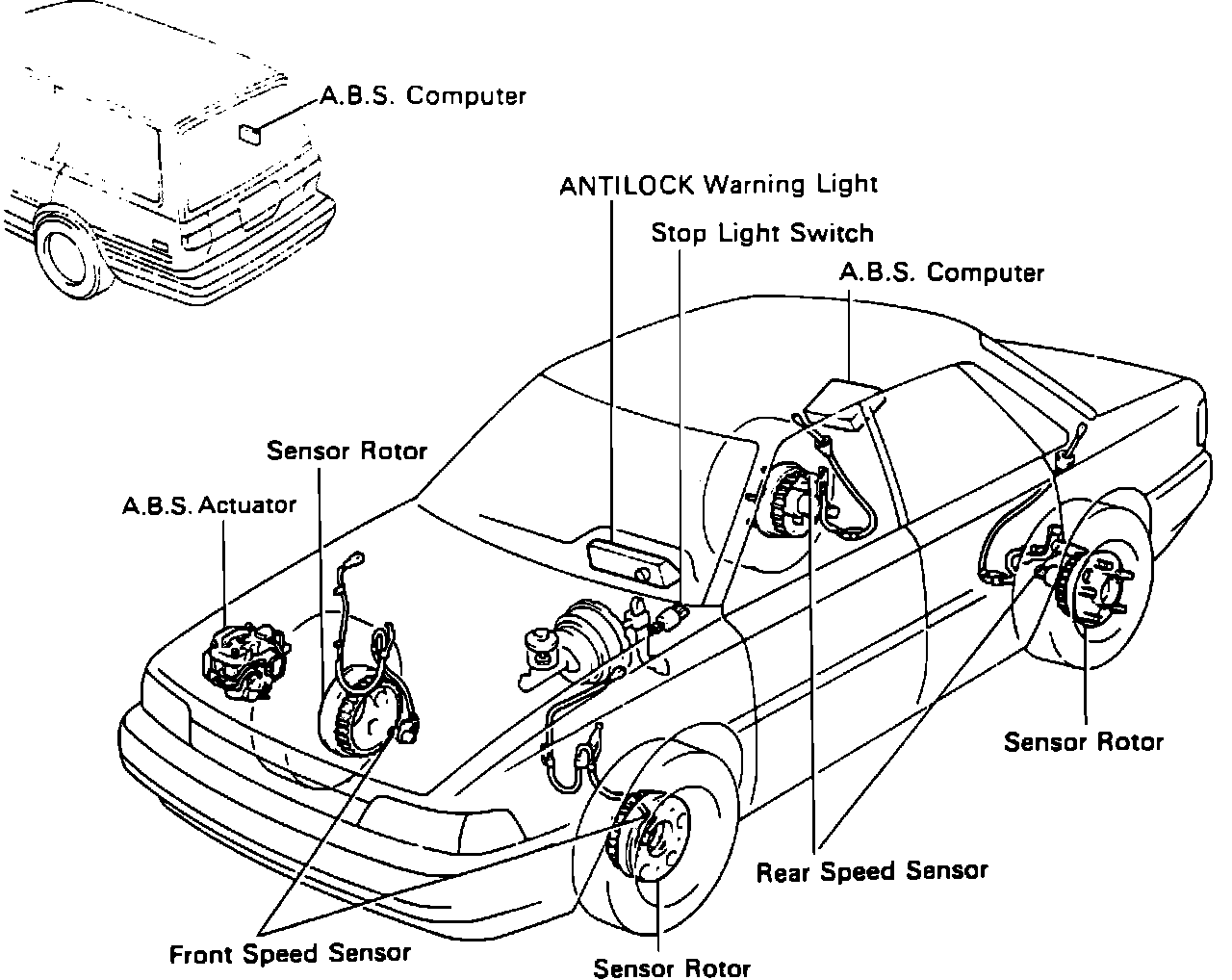 A.B.S. Computer

ANTILOCK Warning Light

Stop Light Switch

A.B.S. Computer

Sensor Rotor

A.B.S. Actuator

Sensor Rotor

Rear Speed Sensor

Front Speed Sensor

Sensor Rotor