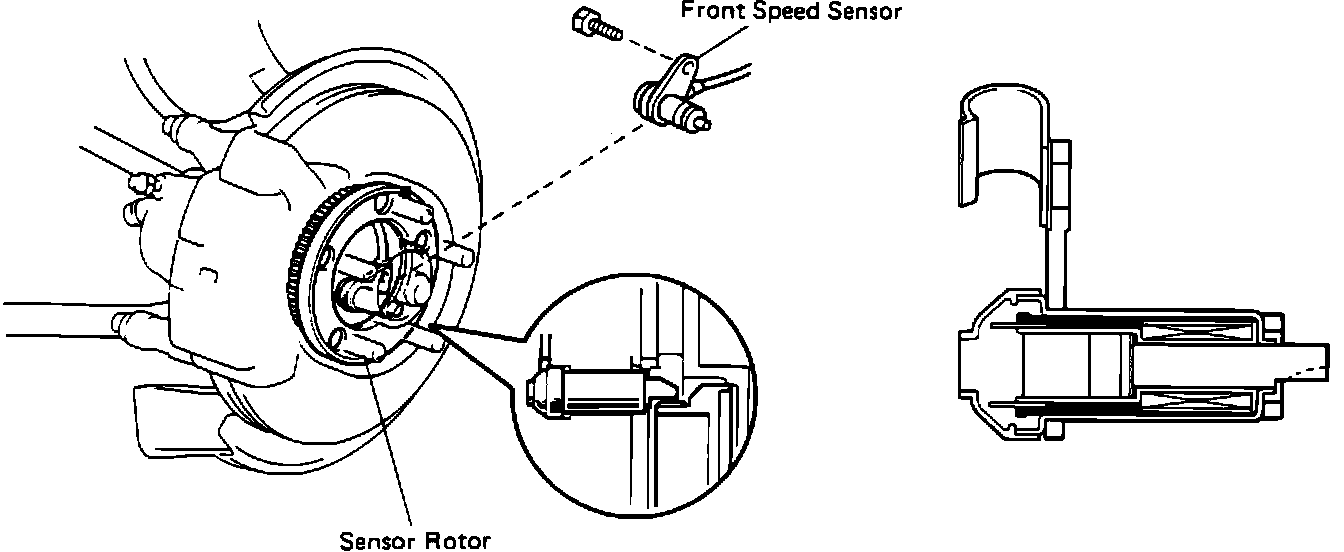 Front Speed Sensor

Sensor Rotor