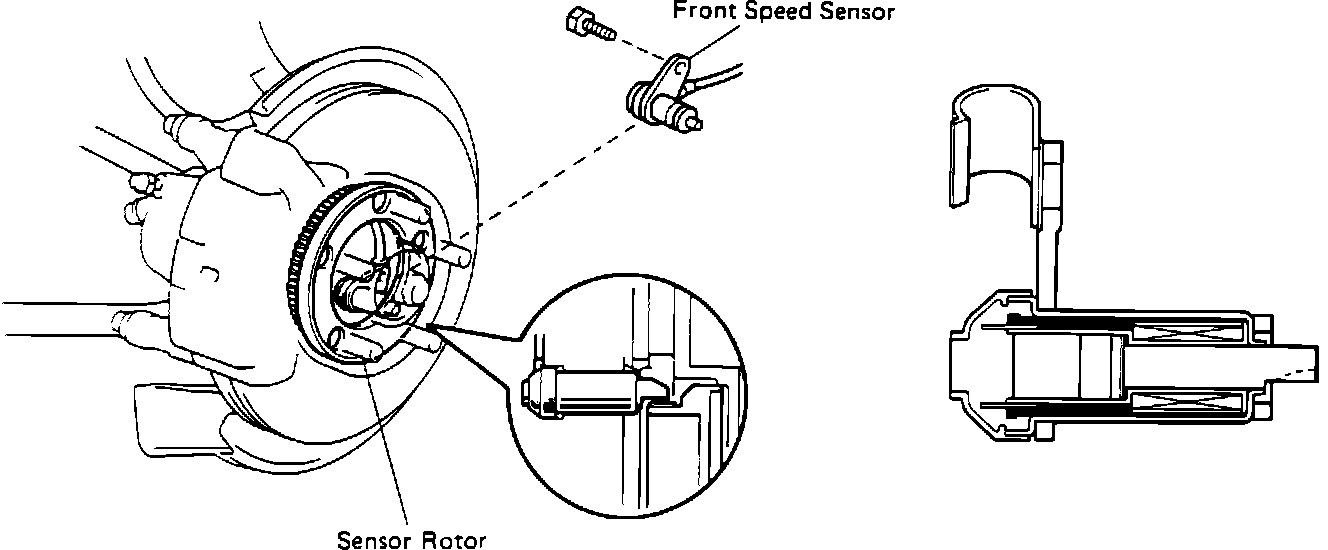 Front Speed Sensor

Sensor Rotor