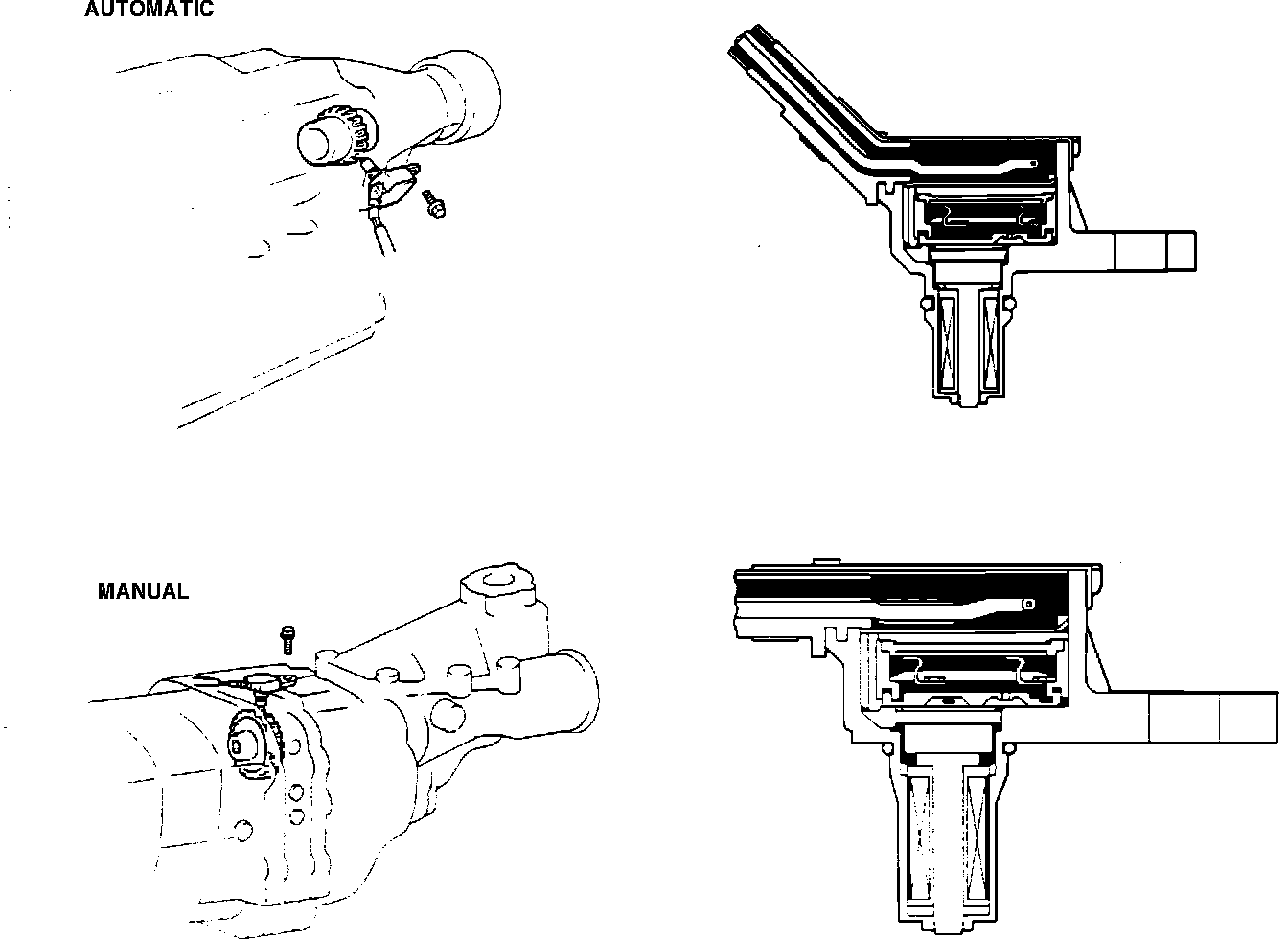 AUTOMATIC

MANUAL