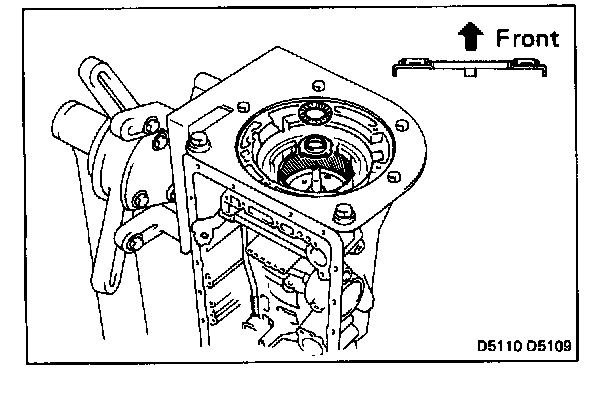 Front

D5110 D5109