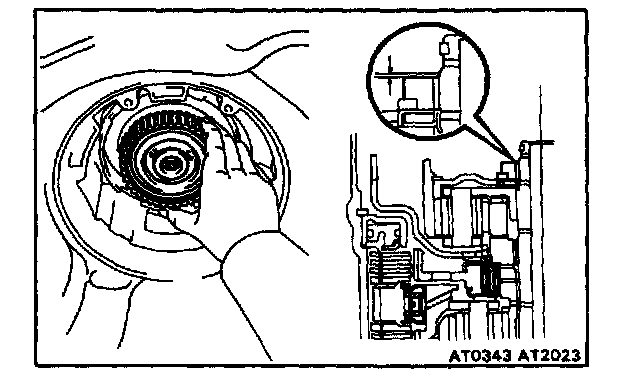 AT0343 AT2023