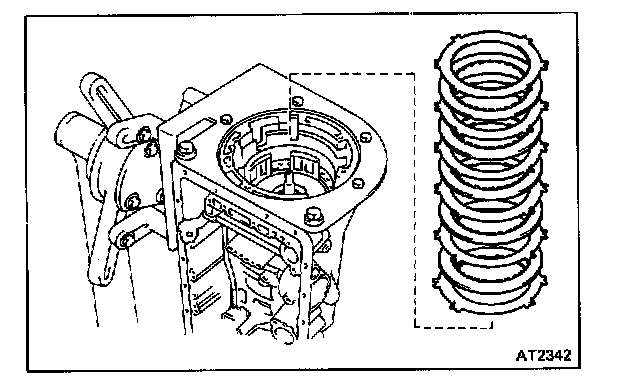 AT2342