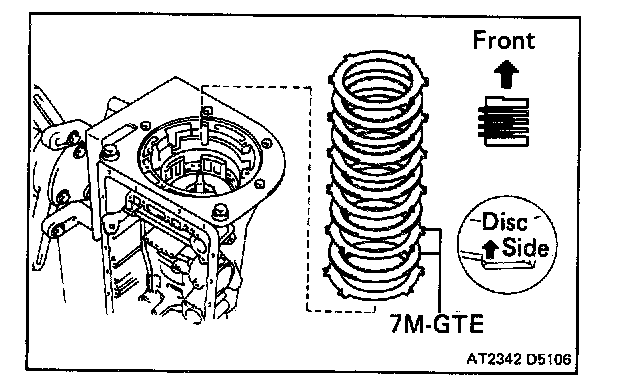 Front

Disc
Side

7M-GTE

AT2342 D5106