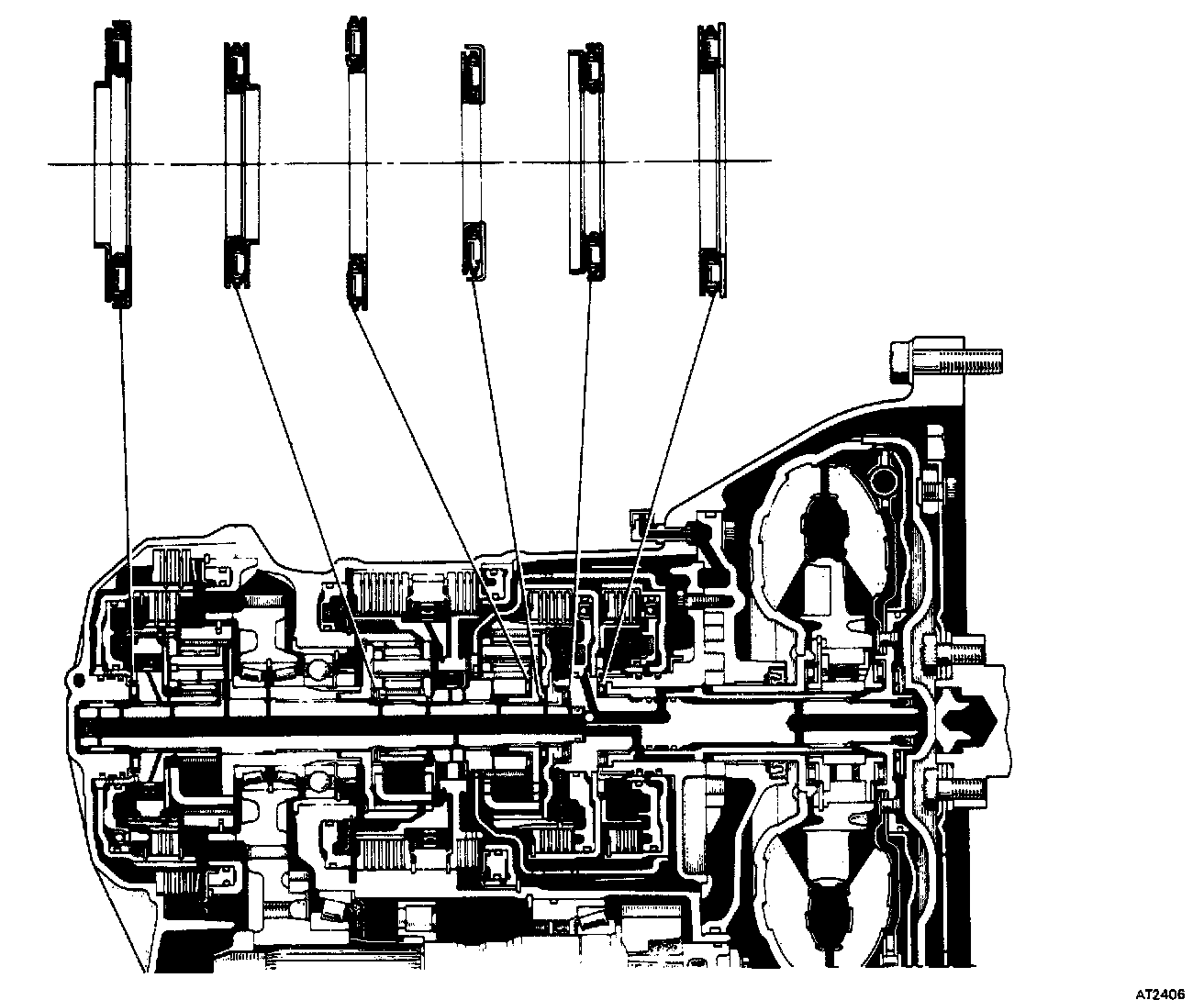 AT2406